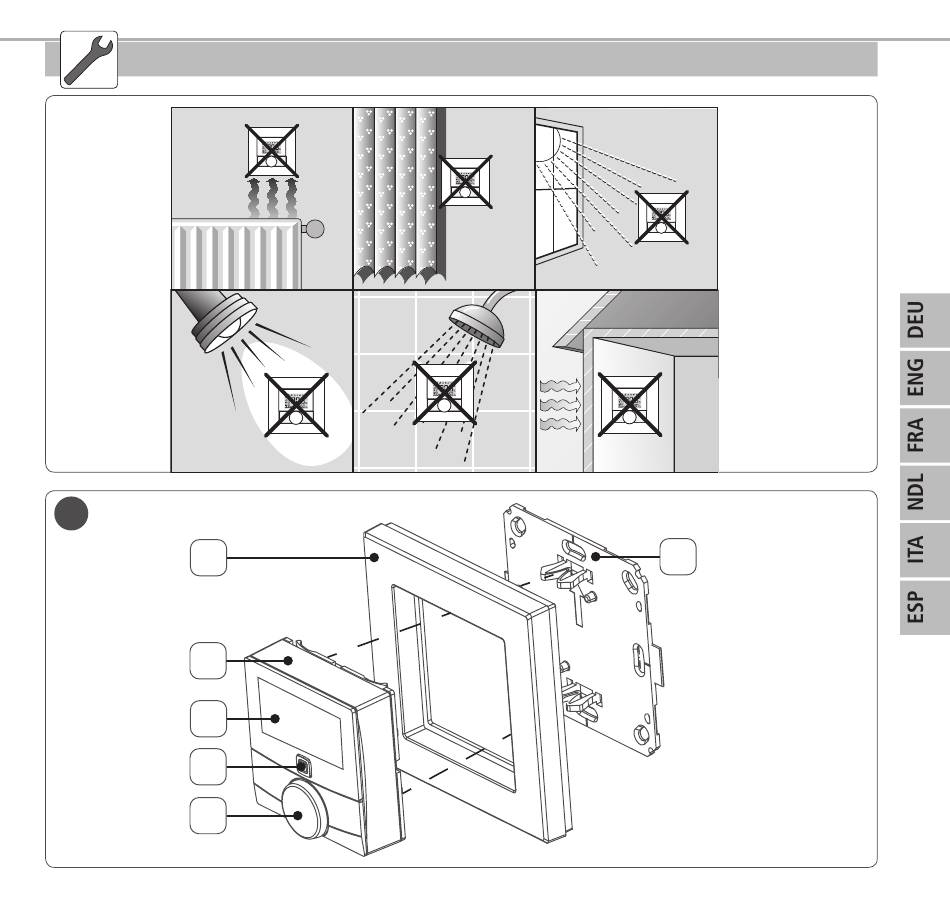 DEU
ENG
FRA
NDL
ITA
ESP