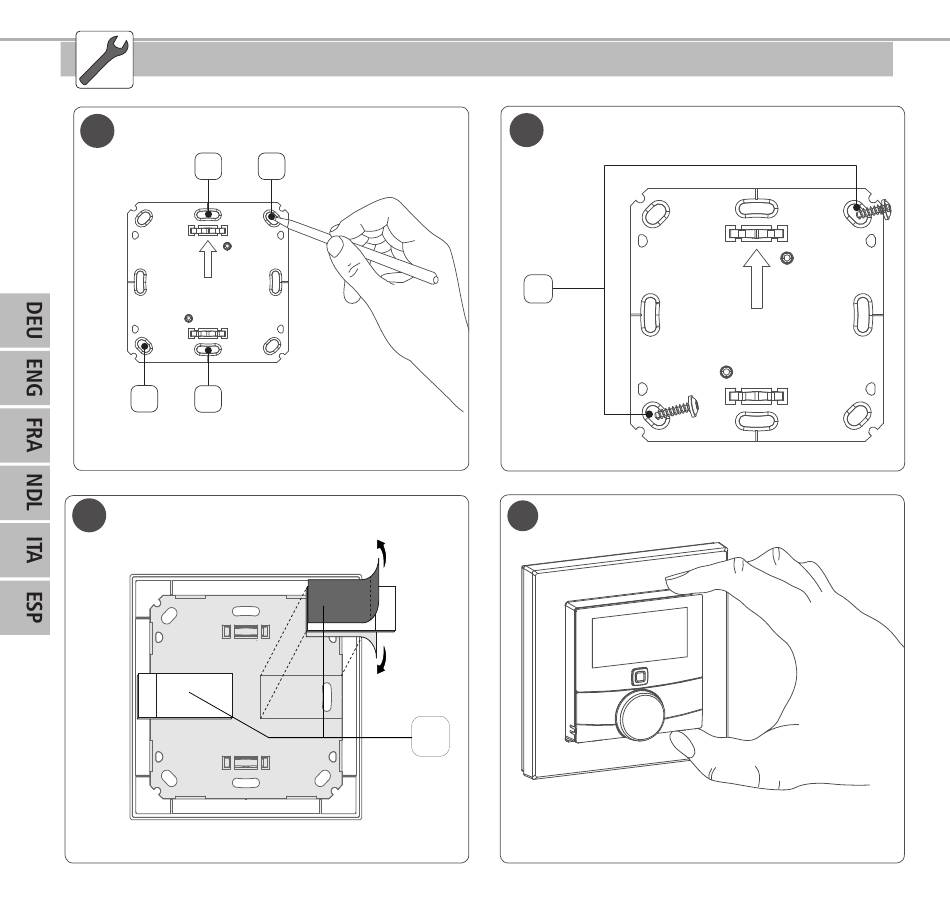 DEU
ENG
FRA
NDL
ITA
ESP