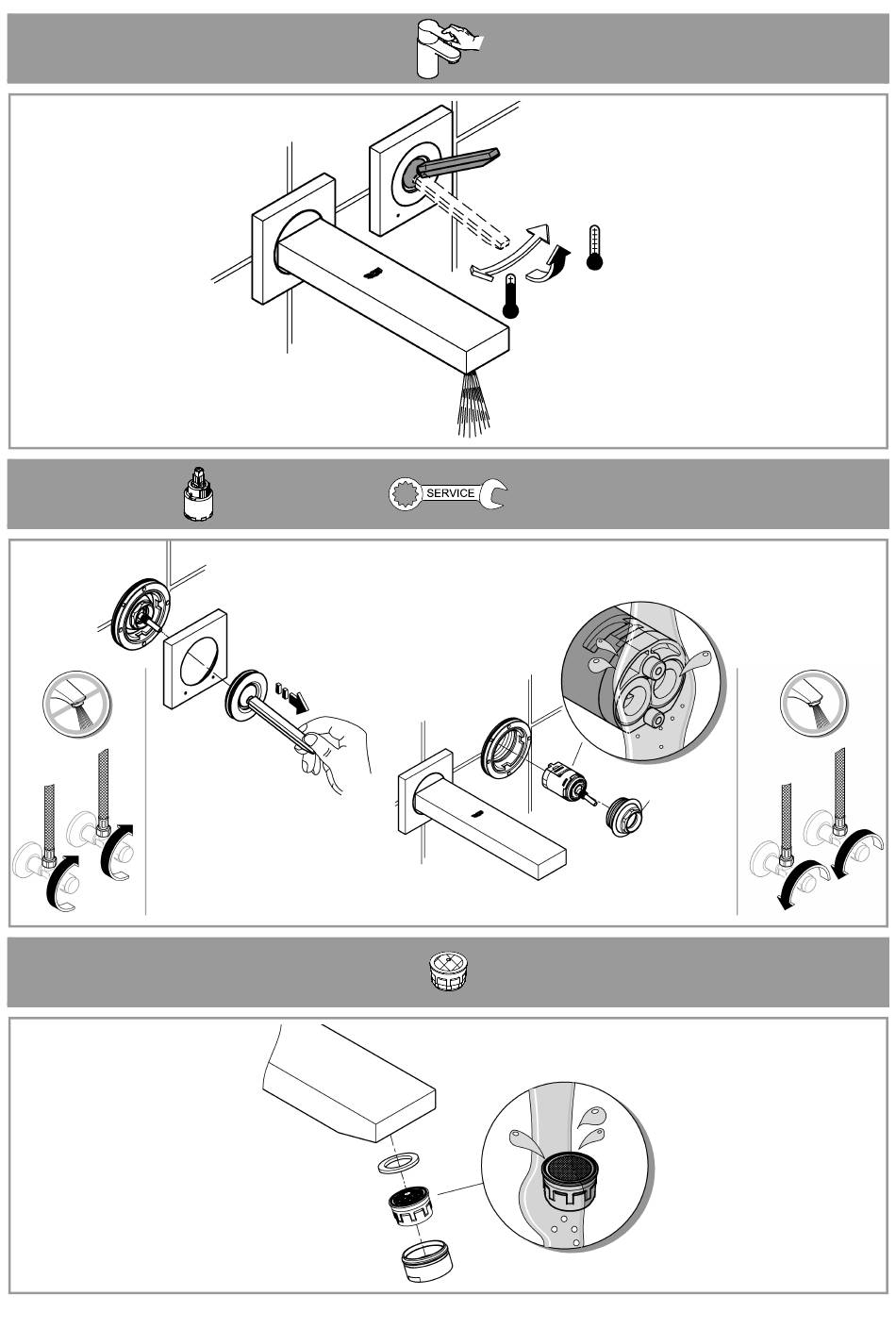 SERVICE