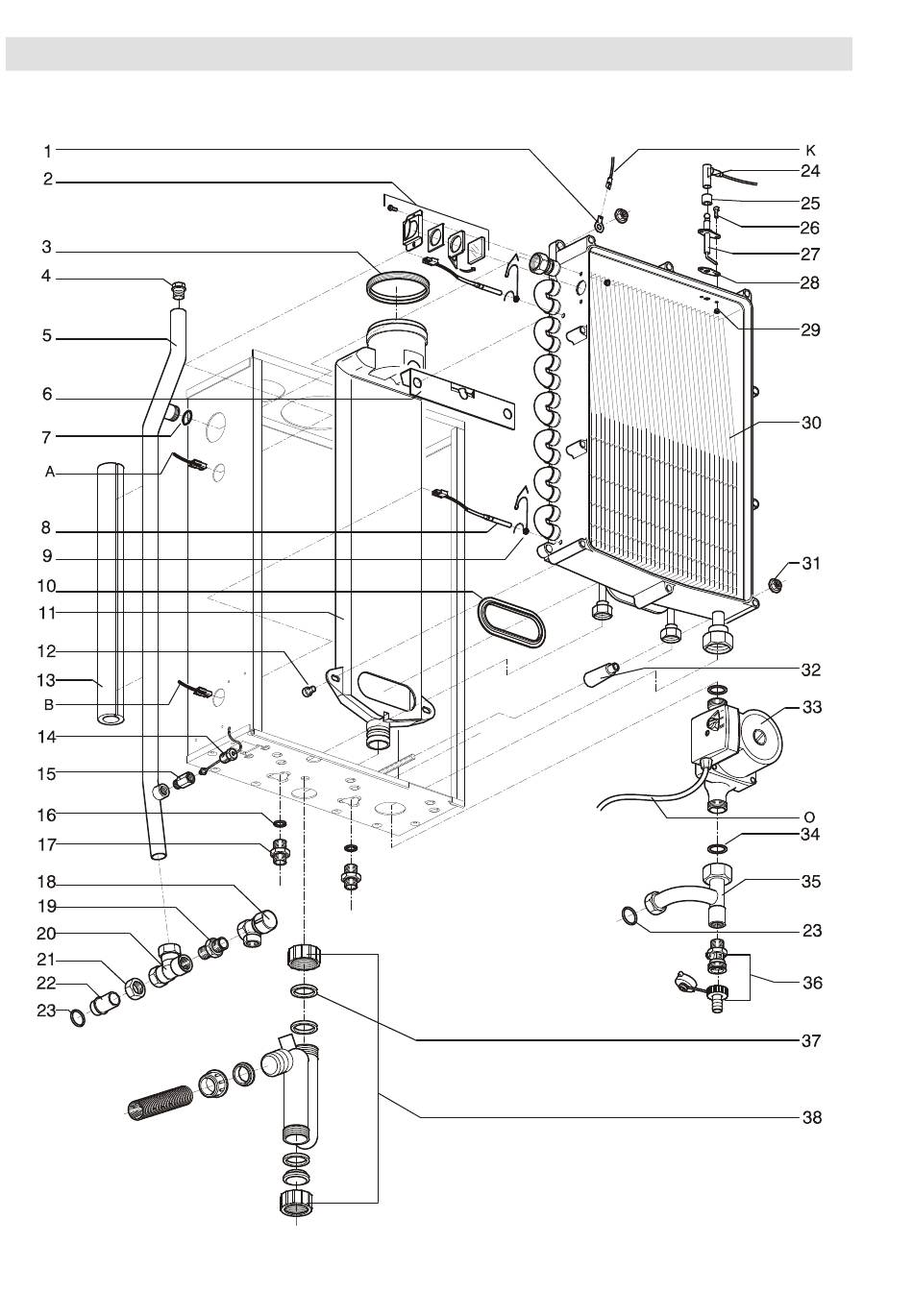 1
2
3
4
5
6
7
A
8
9
10
11
12
13
B
14
15
16
17
18
19
20
21
22
23
K
24
25
26
27
28
29
30
31
32
33
O
34
35
23
36
37
38