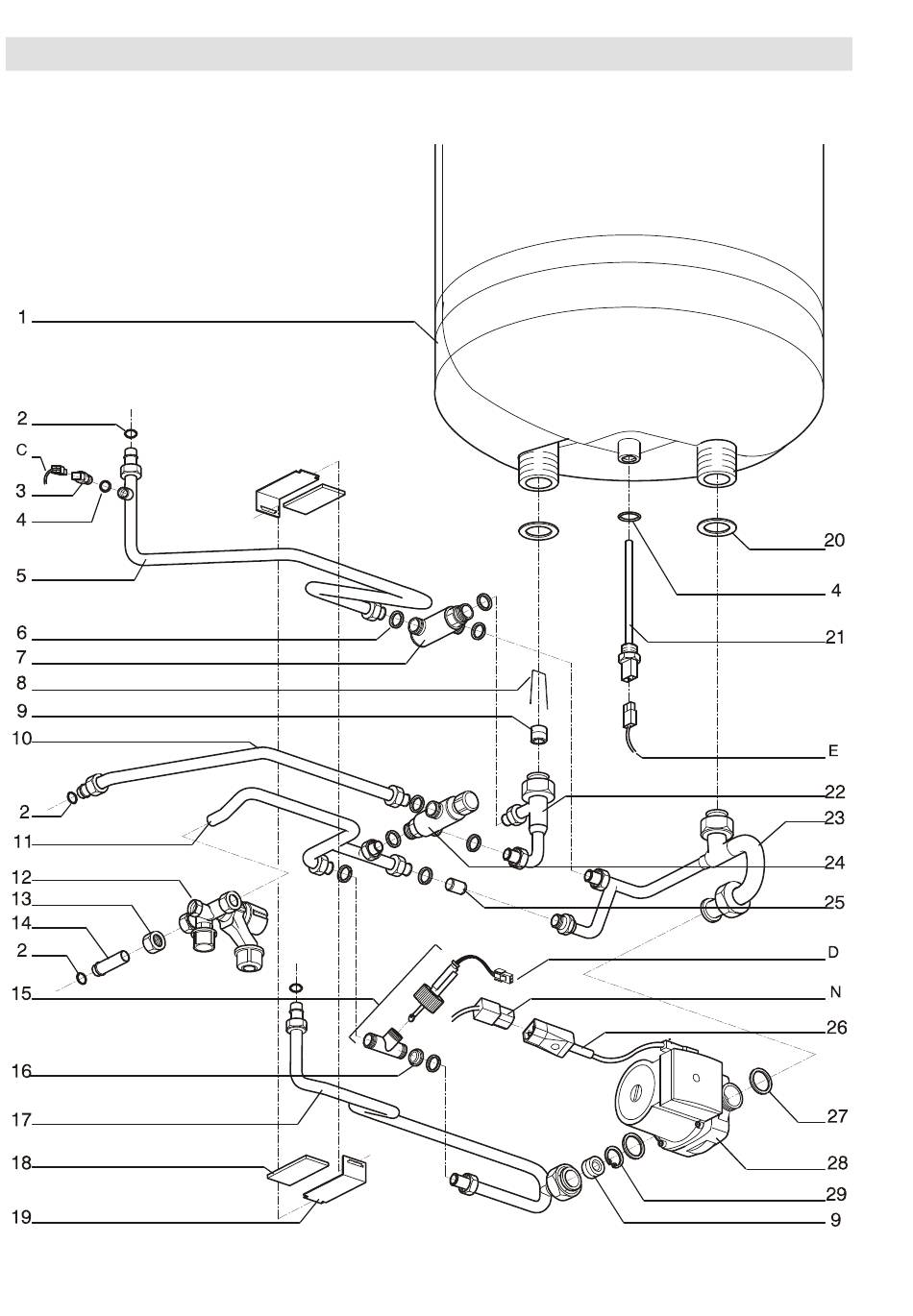 1
2
C
3
4
5
6
7
8
9
10
2
11
12
13
14
2
15
16
17
18
19
20
4
21
E
22
23
24
25
D
N
26
27
28
29
9