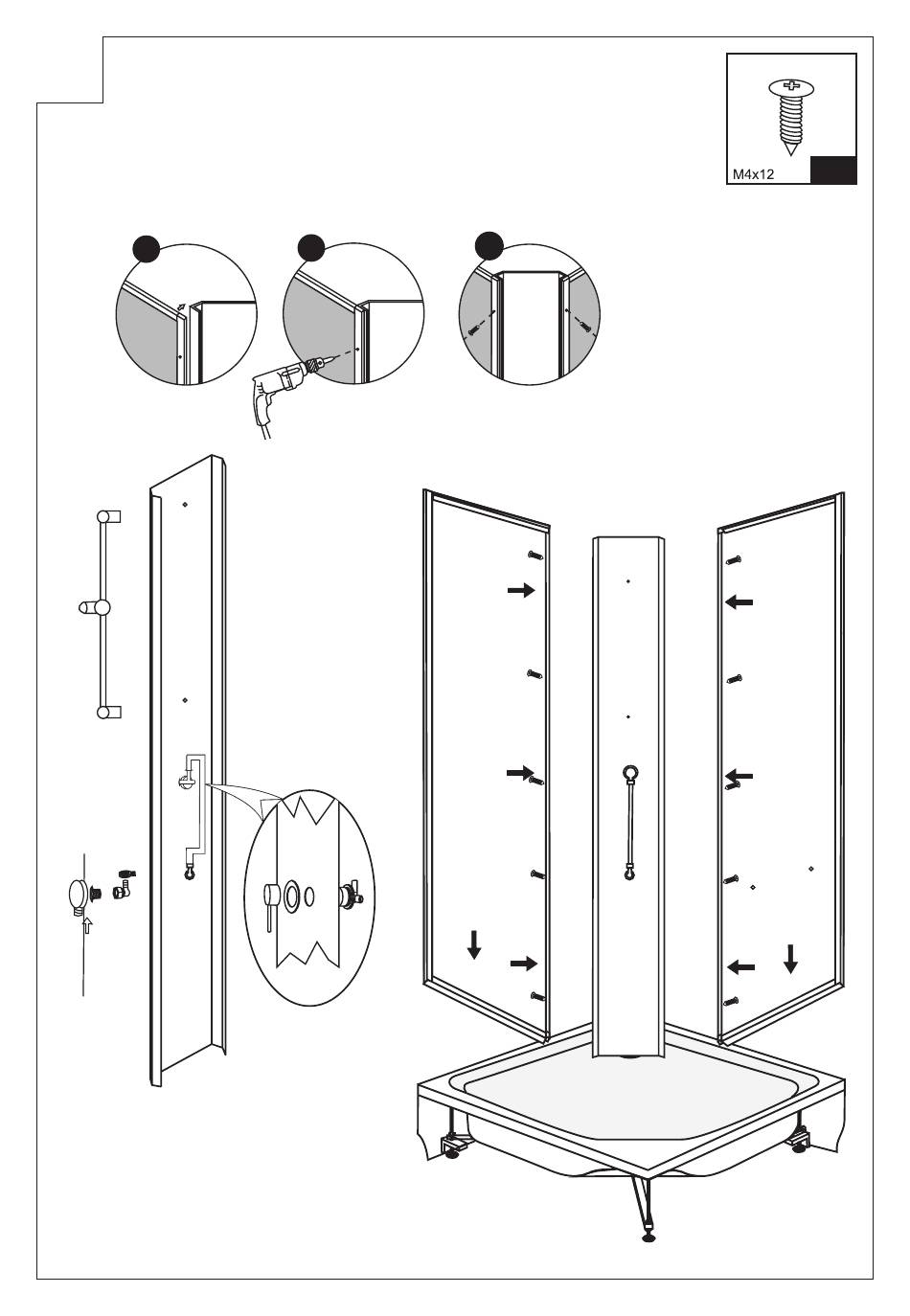 M4x12