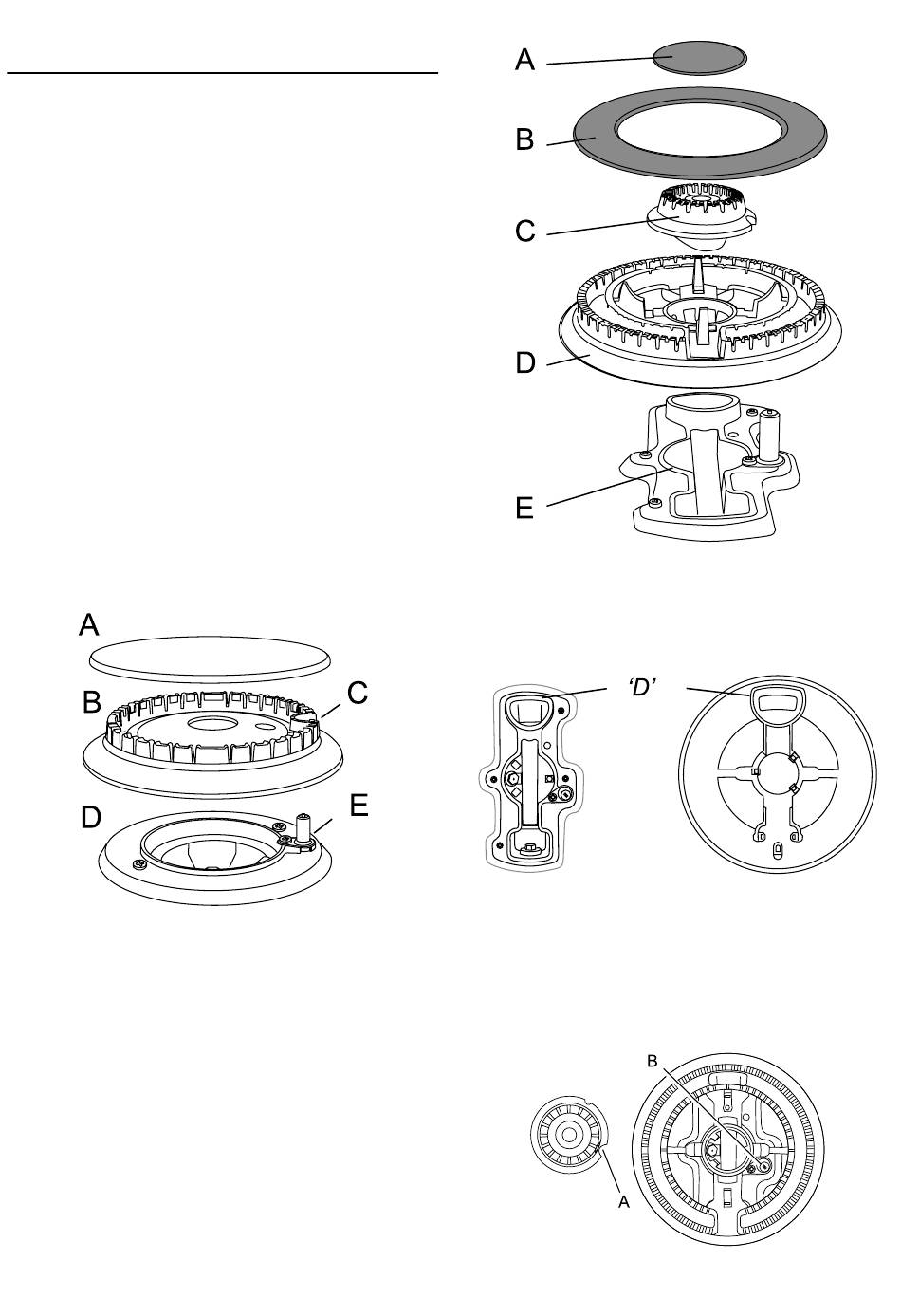 A
B
C
D
E

A
B
C
D
E

'D'

B
A