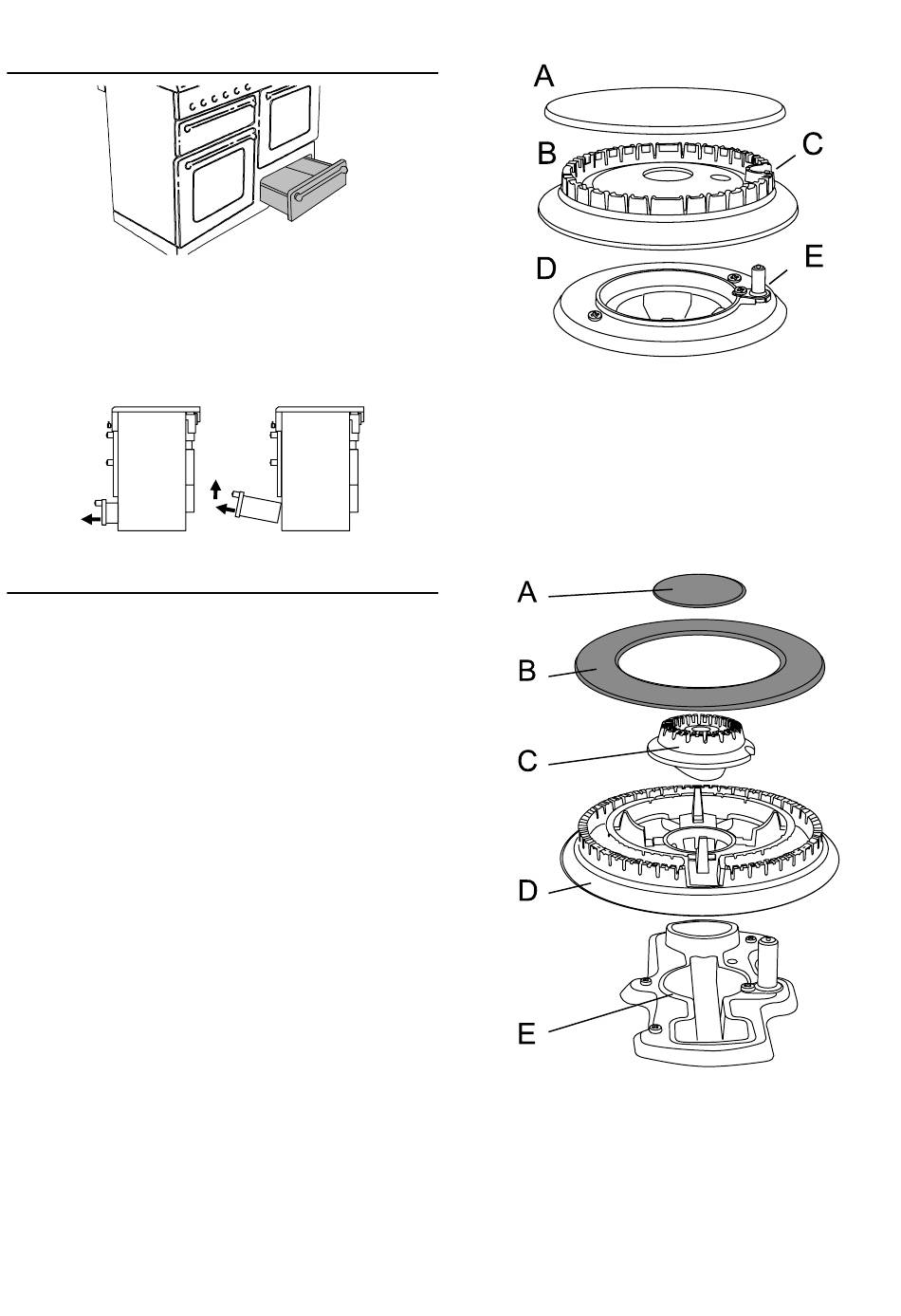 A
B
C
D
E

A
B
C
D
E