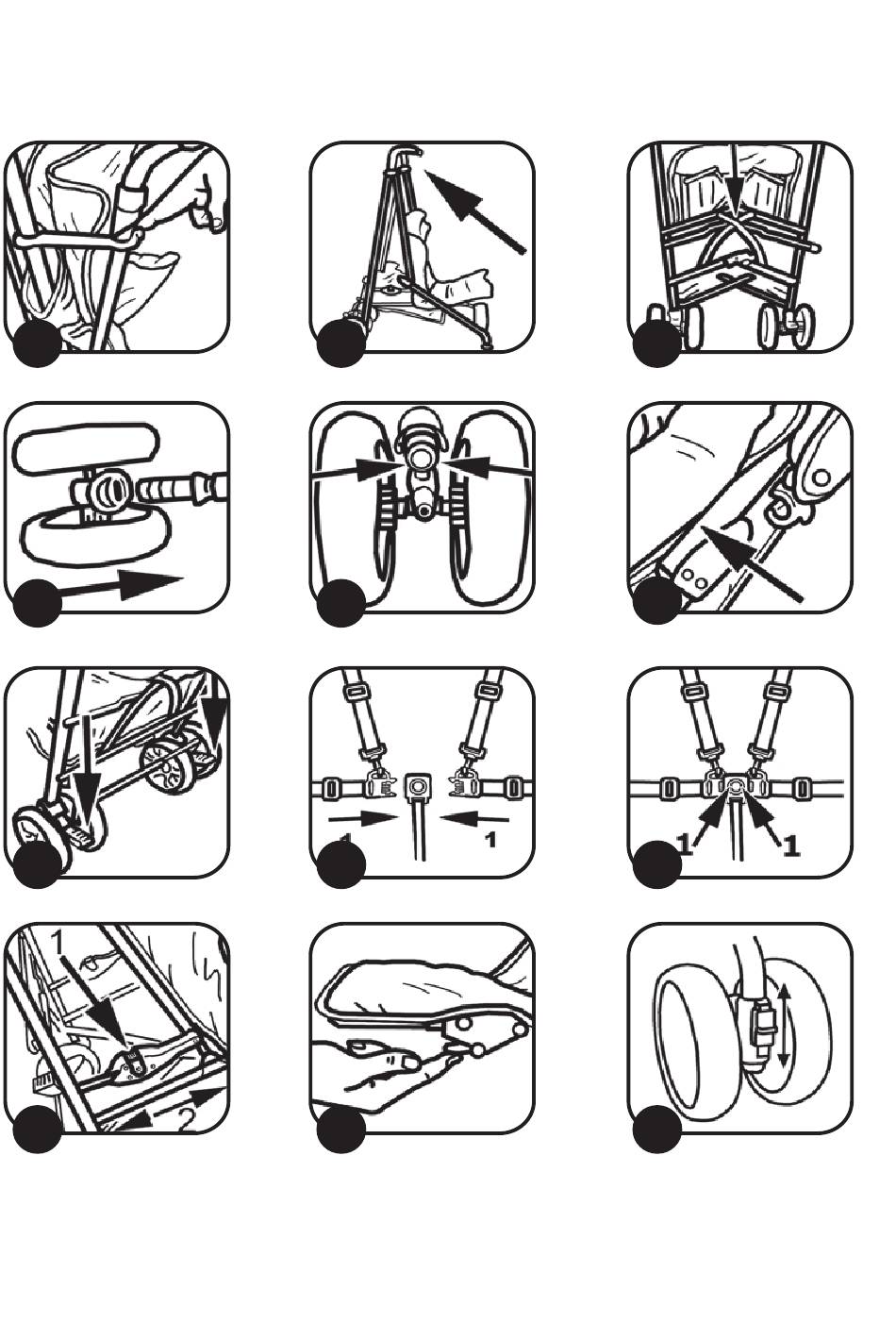 1 1

1 1

1

2