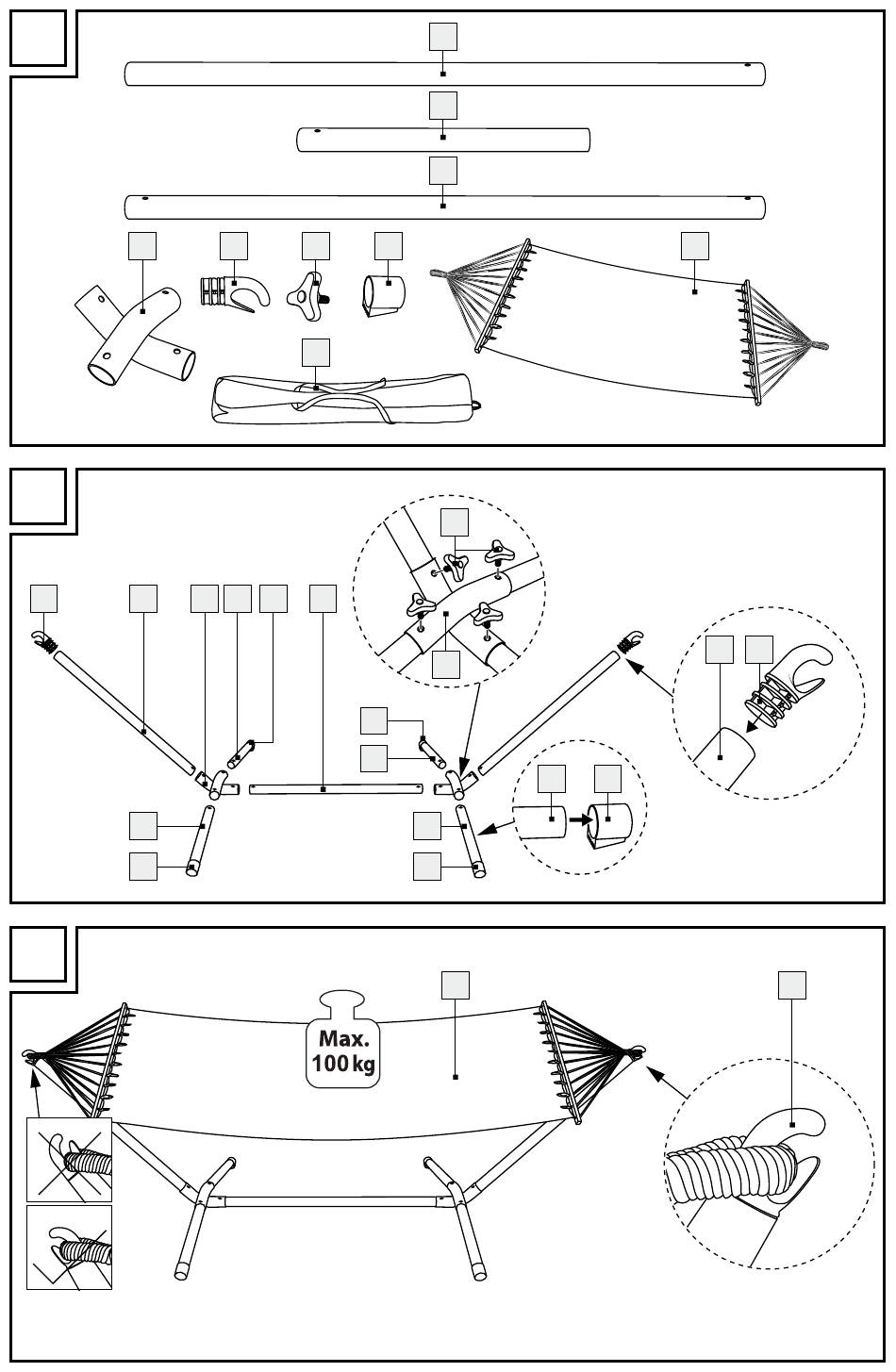 Max.
100 kg