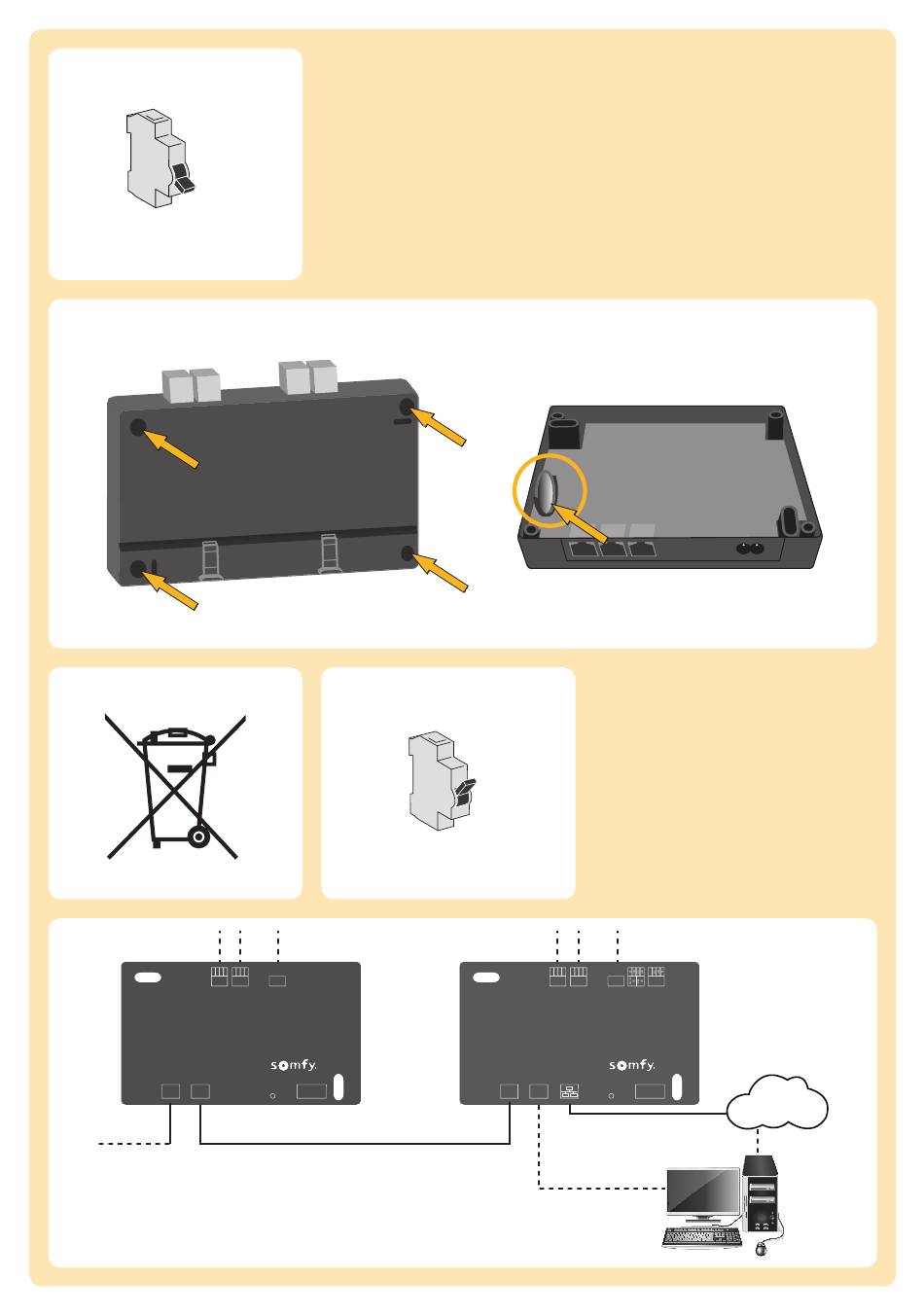 somfy.

somfy.