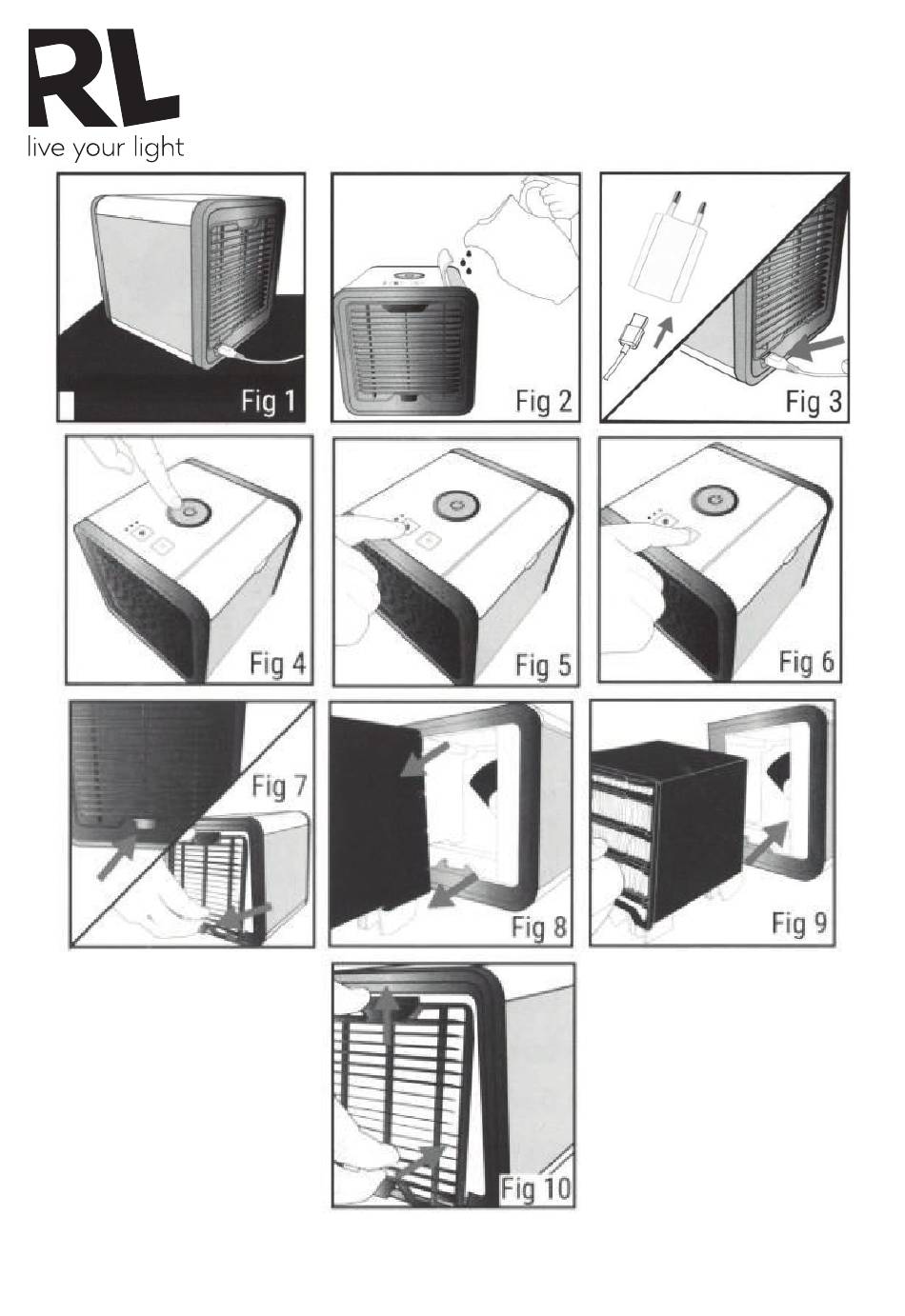 RL
live your light

Fig 1

Fig 2

Fig 3

Fig 4

Fig 5

Fig 6

Fig 7

Fig 8

Fig 9

Fig 10