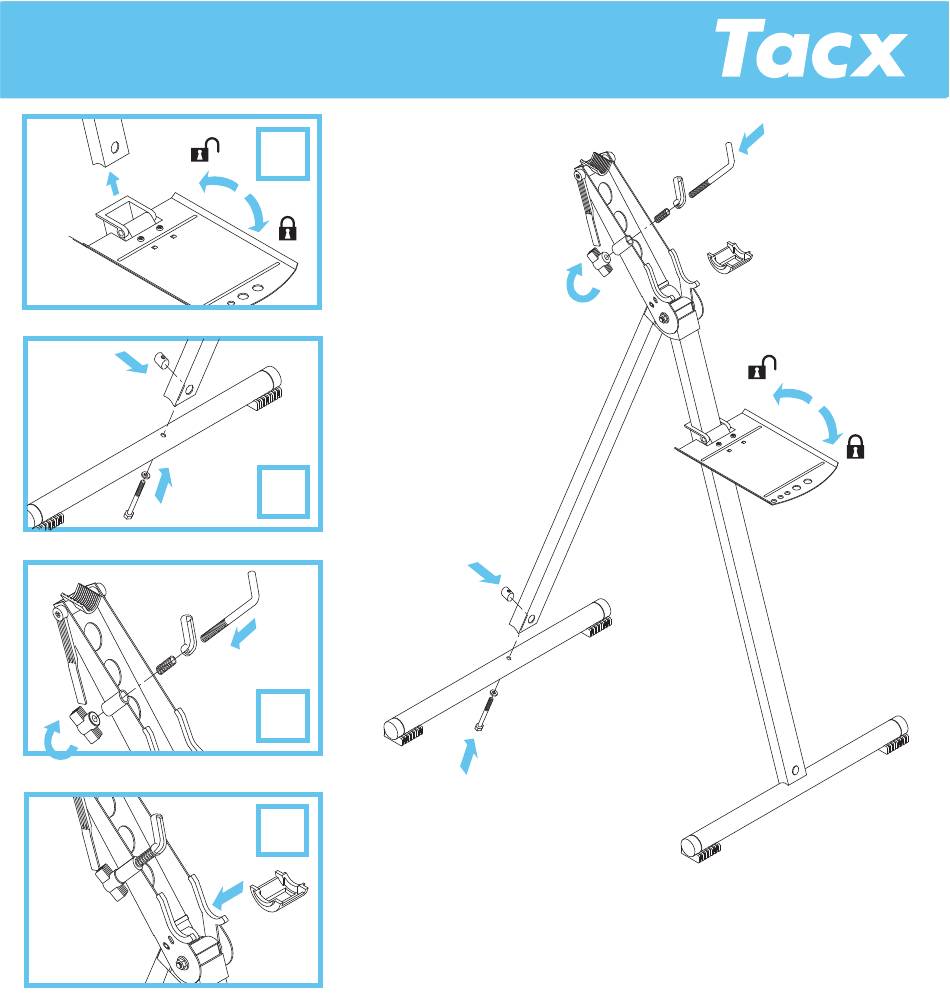 Tacx