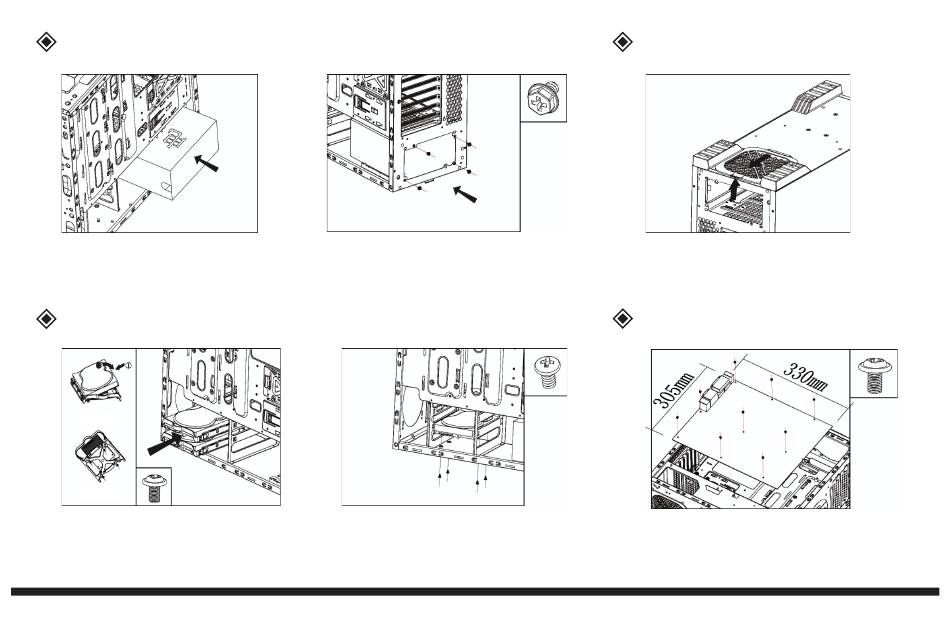 305mm

330mm