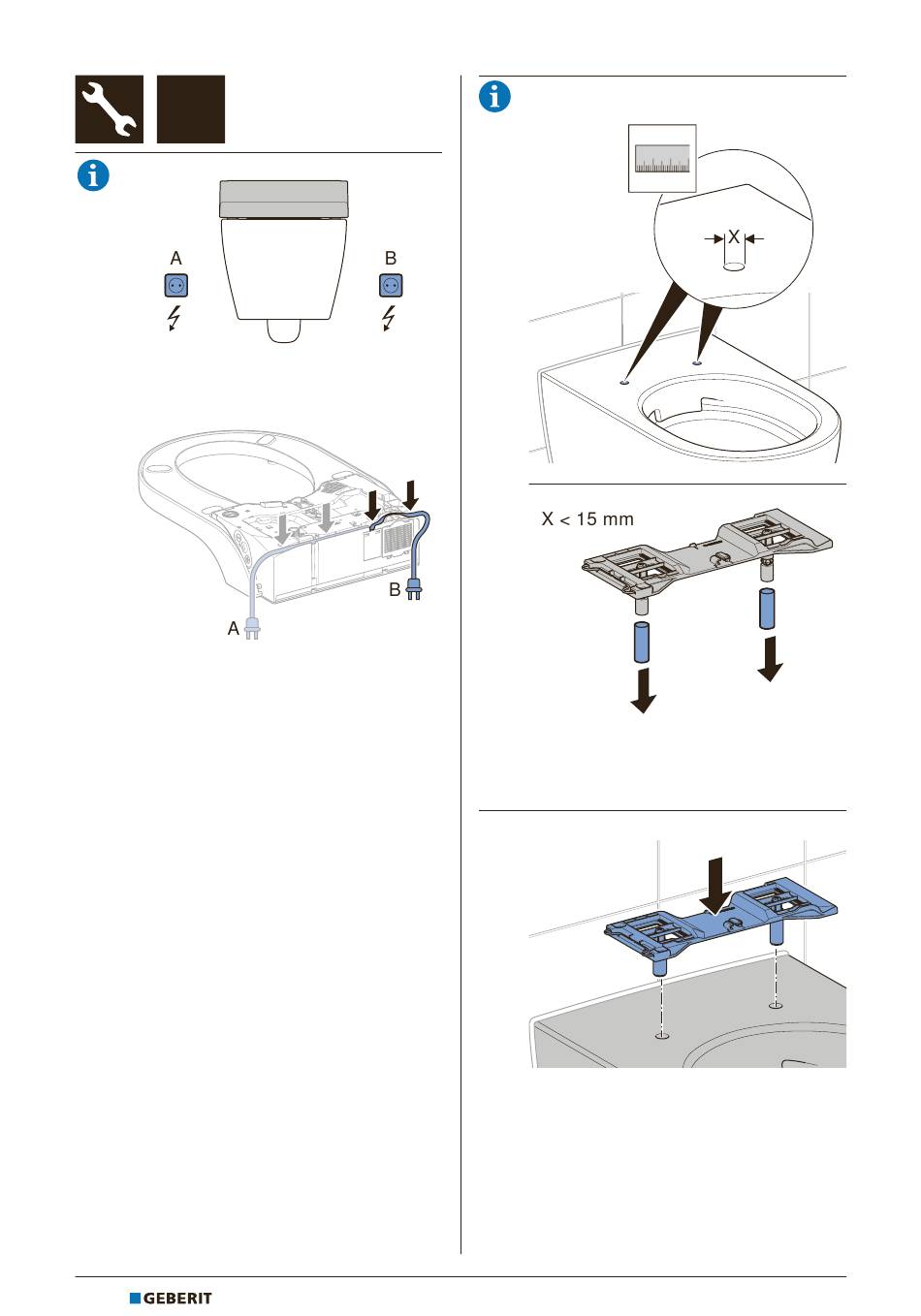 A

B

B

A

X

X < 15 mm

GEBERIT