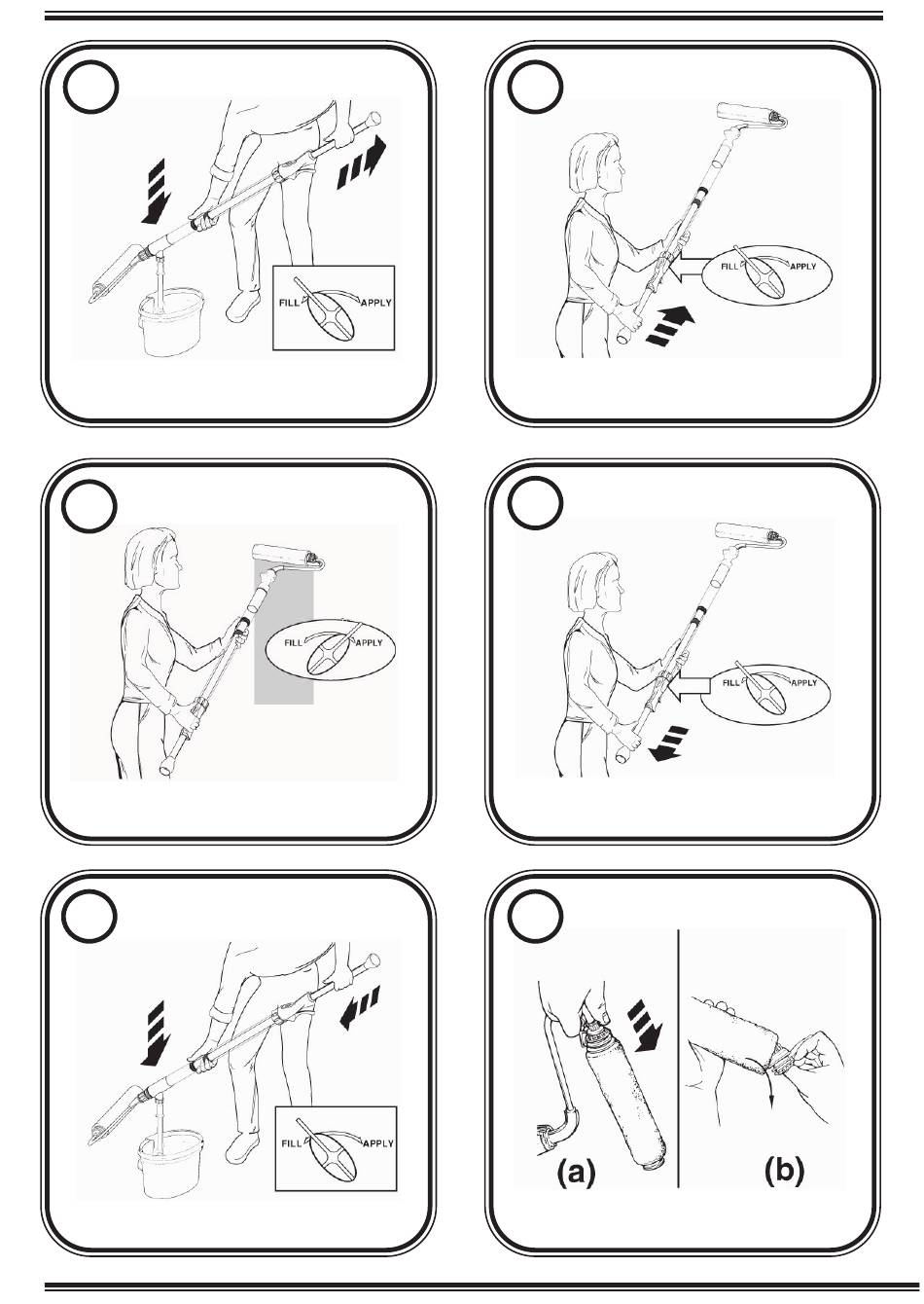 FILL APPLY

FILL APPLY

FILL APPLY

FILL APPLY

FILL APPLY

(a)

(b)