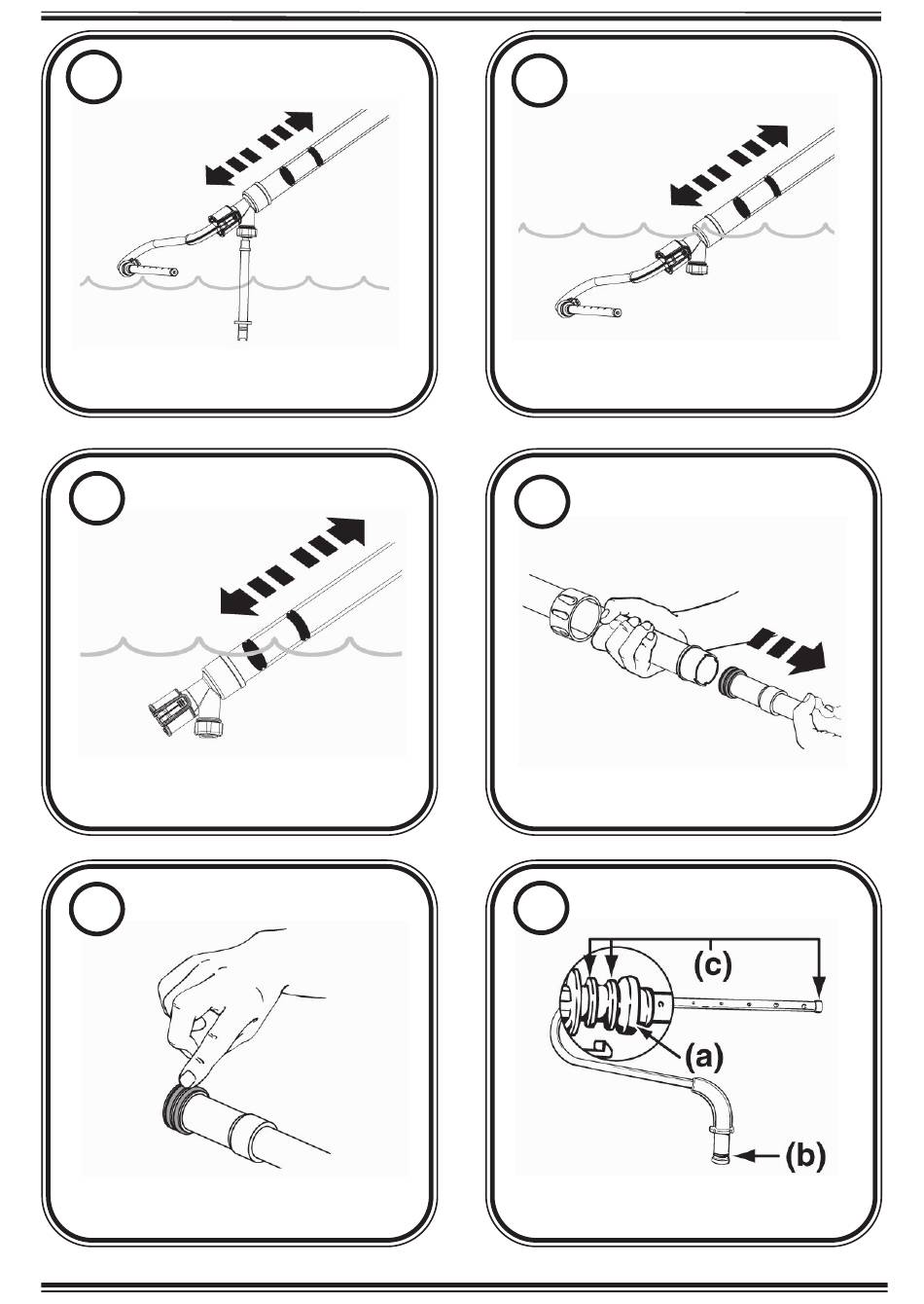 (c)

(a)

(b)