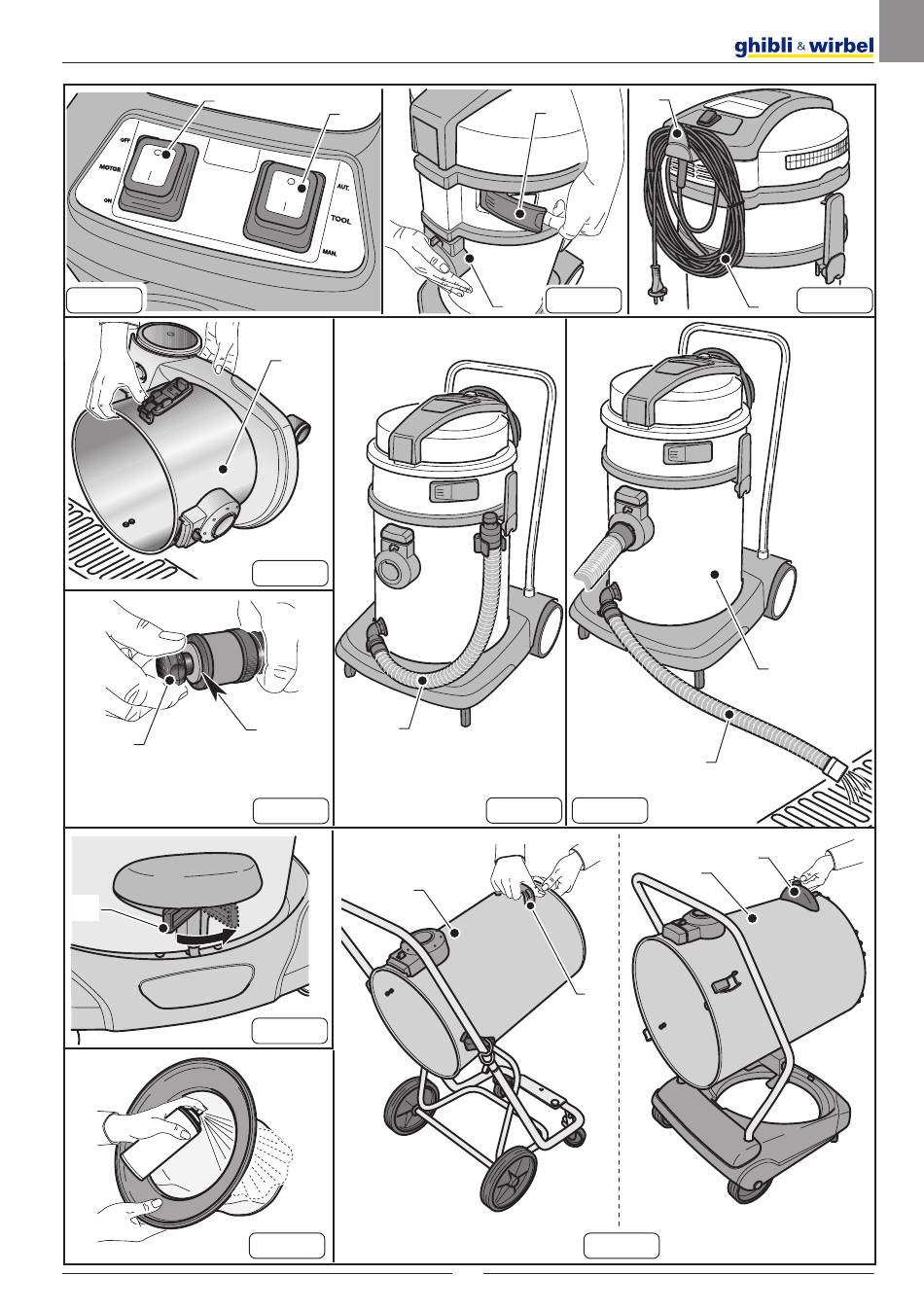 ghibli & wirbel

OFF
MOTOR
ON

AUT.
TOOL
MAN.