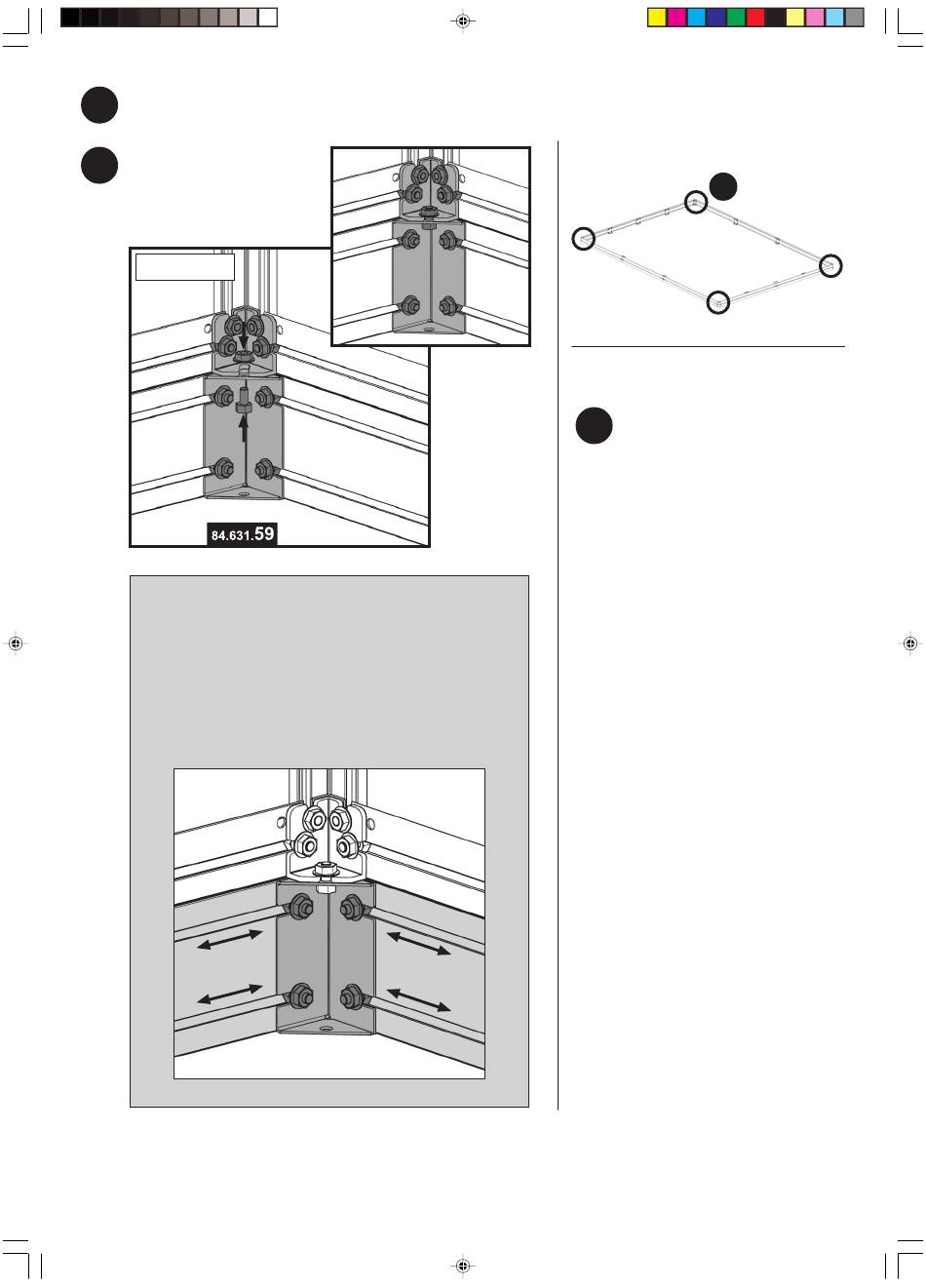 84.631.59