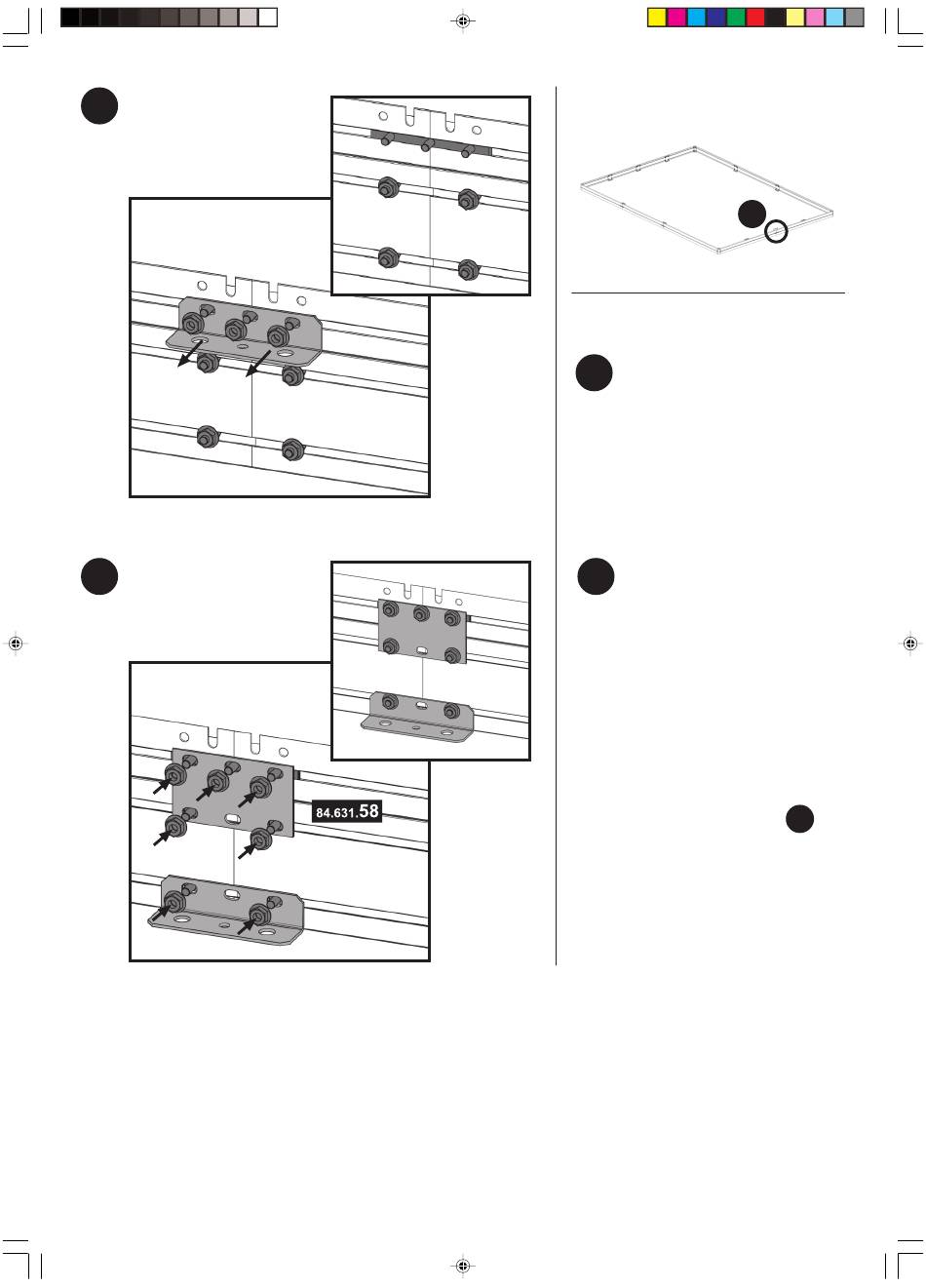 84.631.58