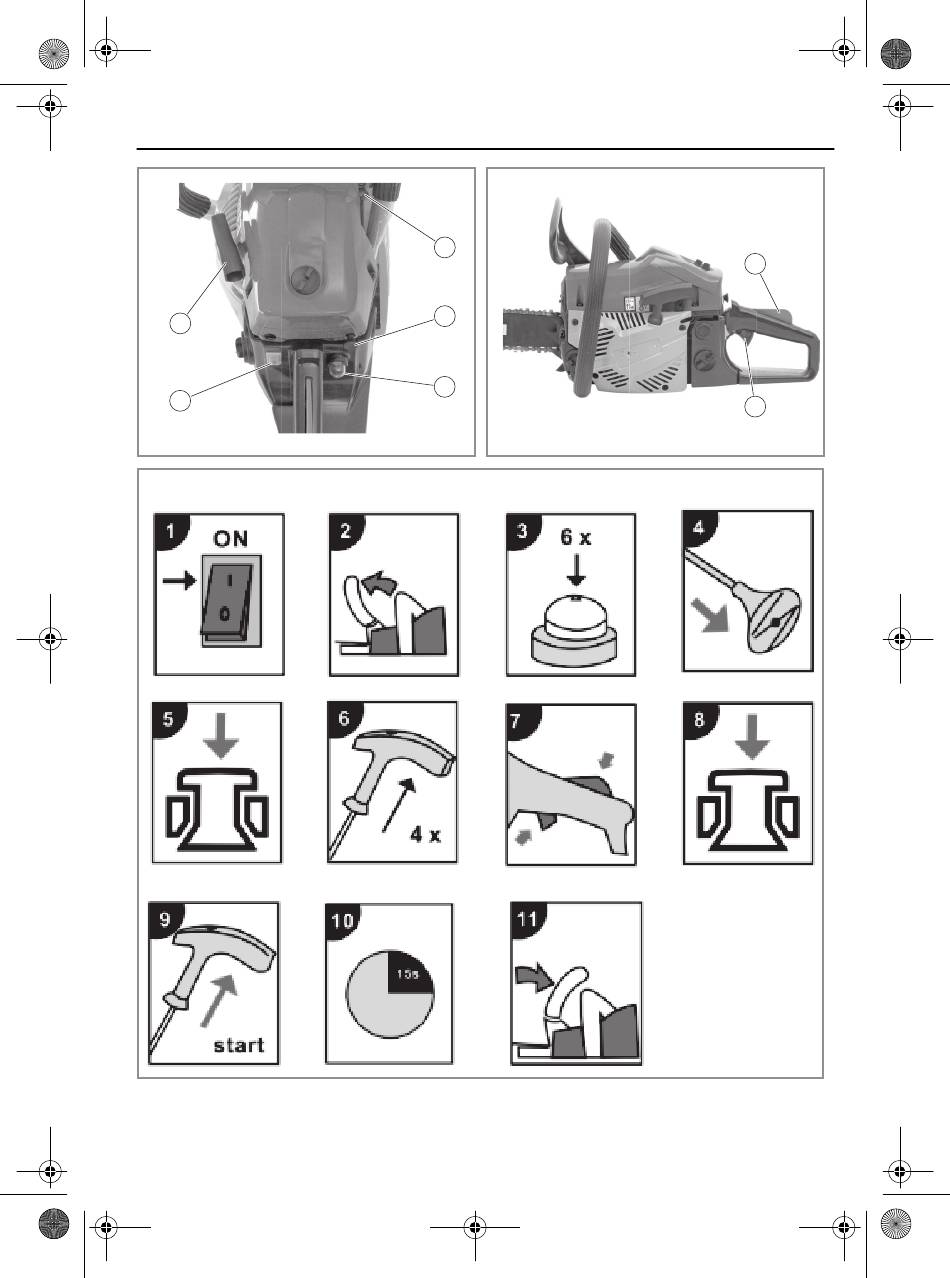 1
ON
I
0
2
3
6 x
4
5
6
4 x
7
8
9
start
10
15s
11