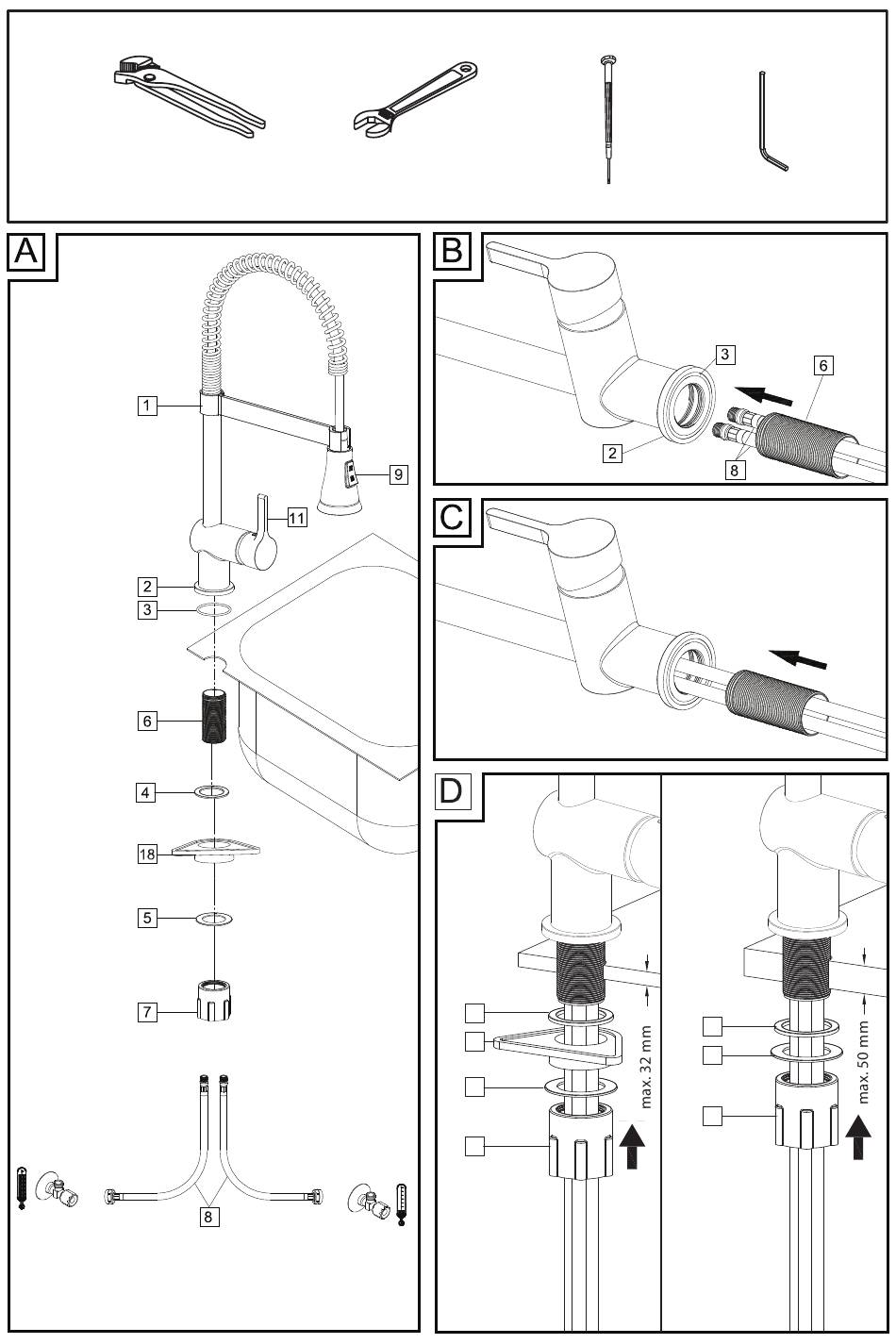 A

1

9

11

2

3

6

4

18

5

7

8

B

3

6

2

8

C

D

max. 32 mm

max. 50 mm