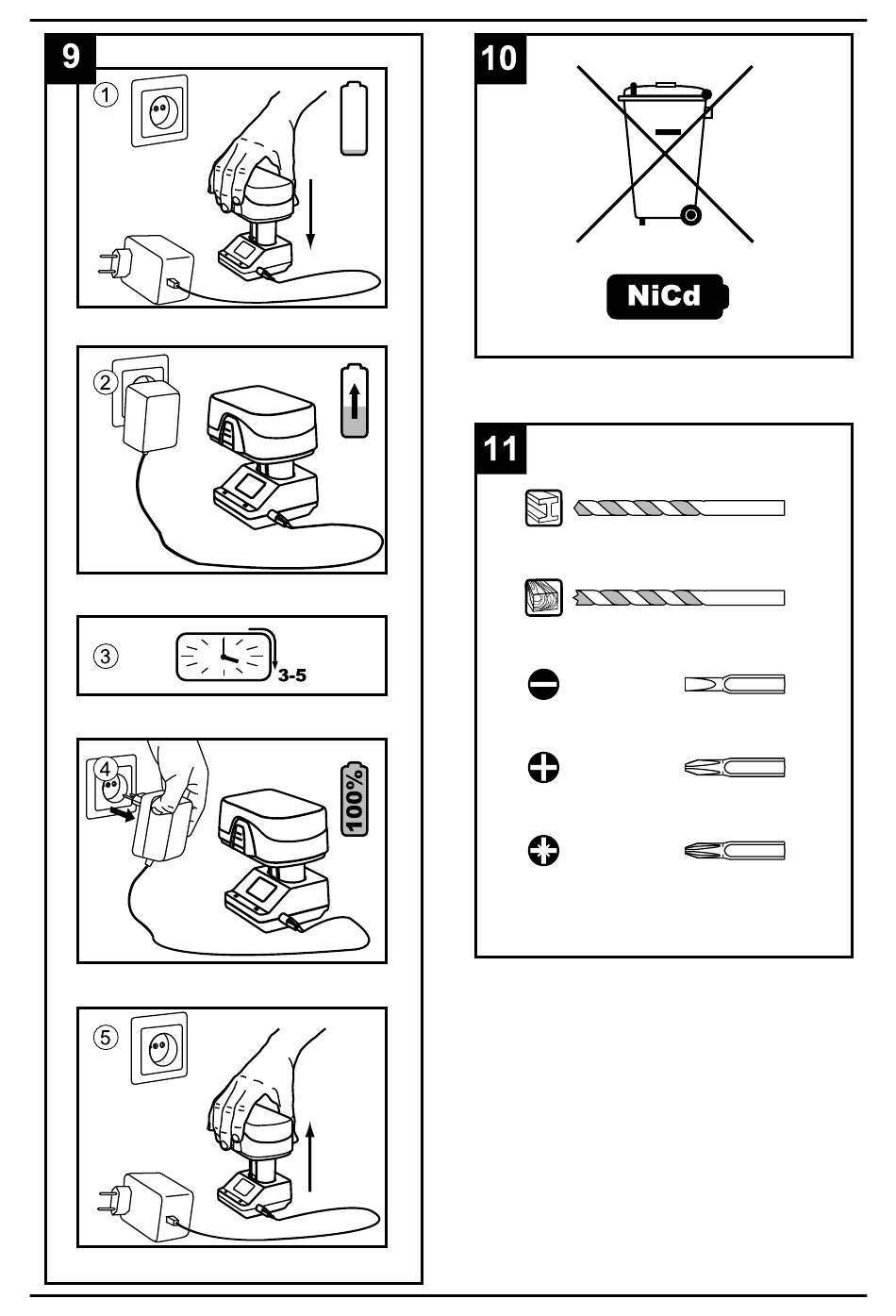 9

①

②

③

3-5

④

100%

⑤

10

NiCd

11