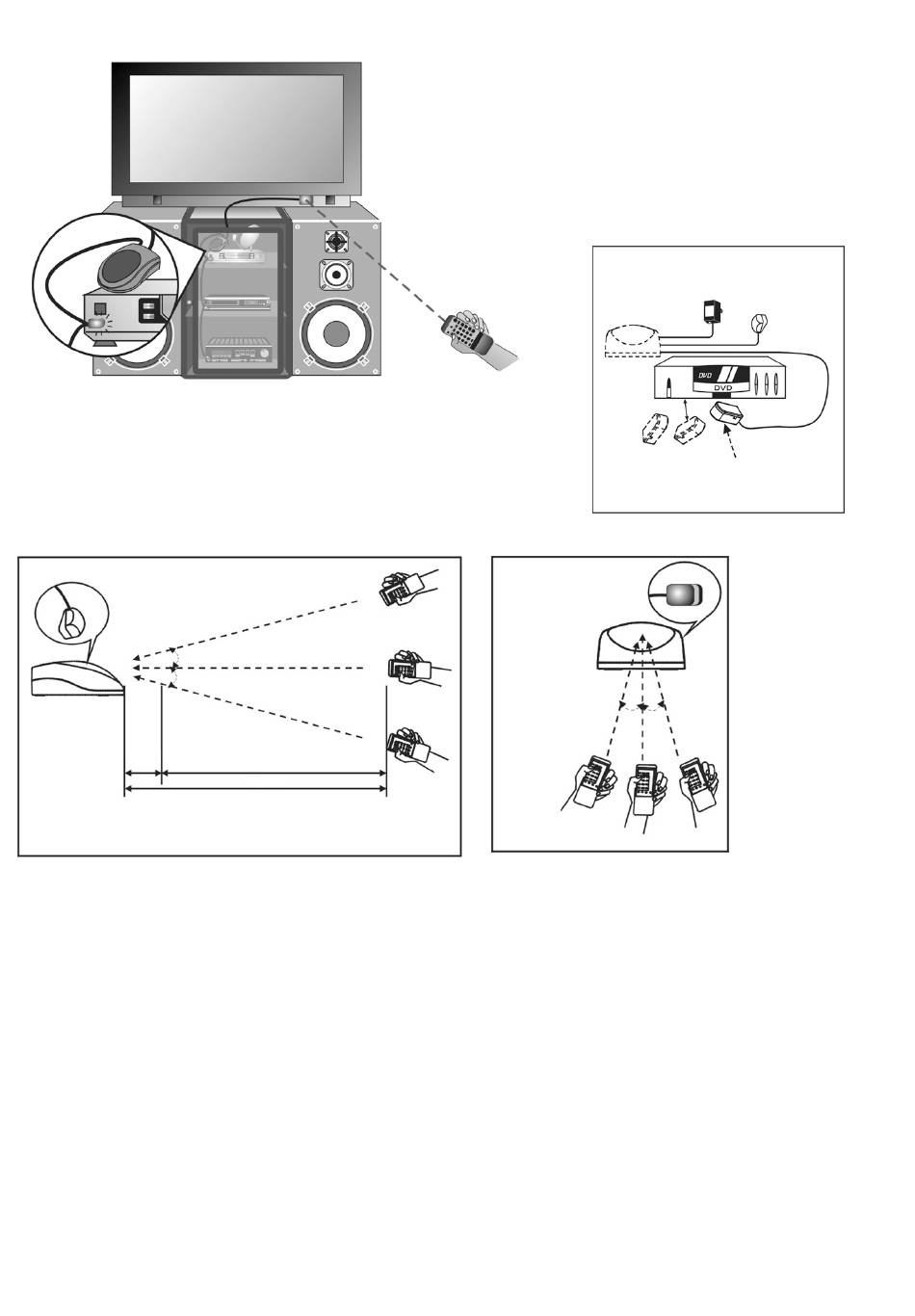 DVD

DVD