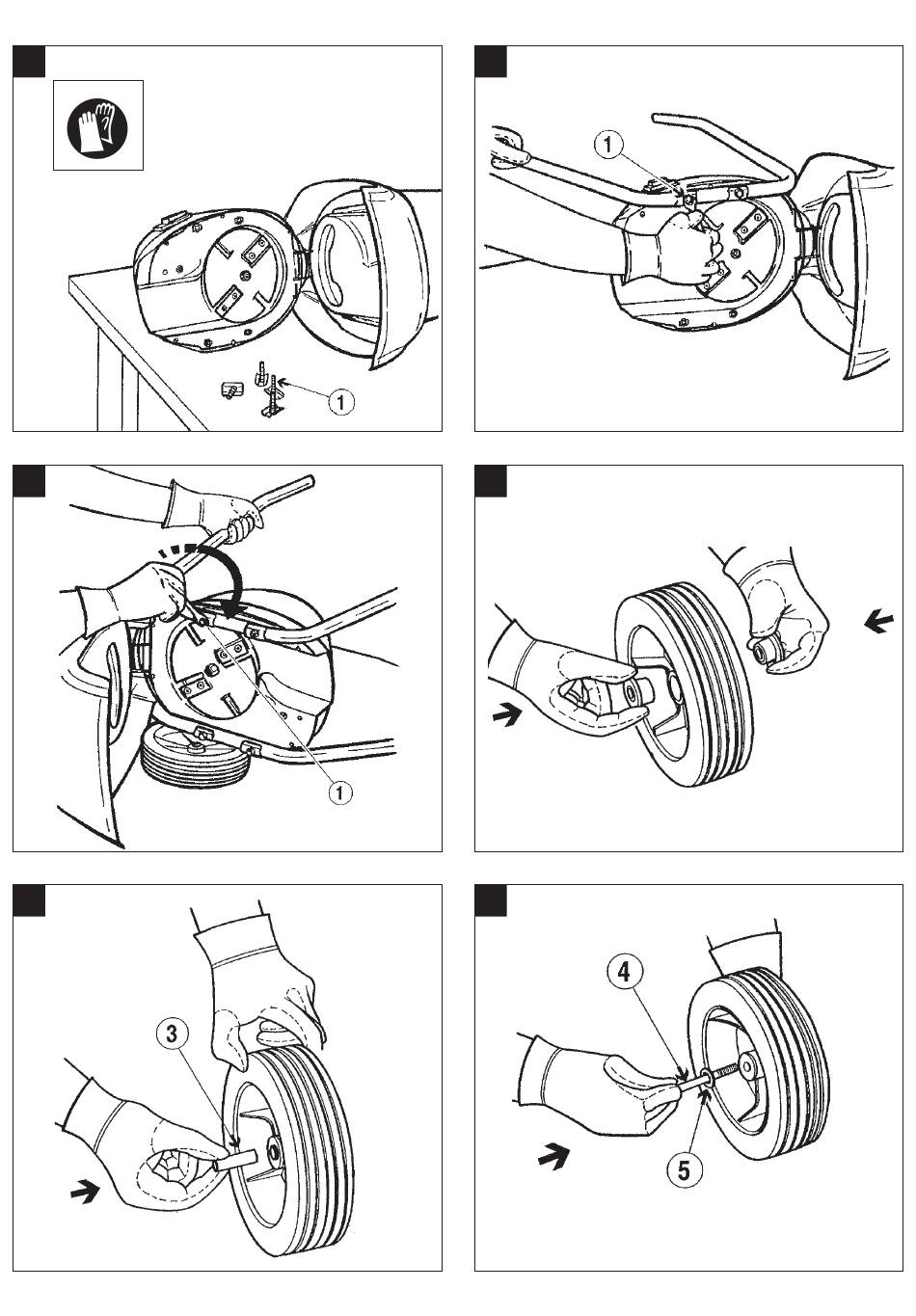 1

1

1

3

4

5