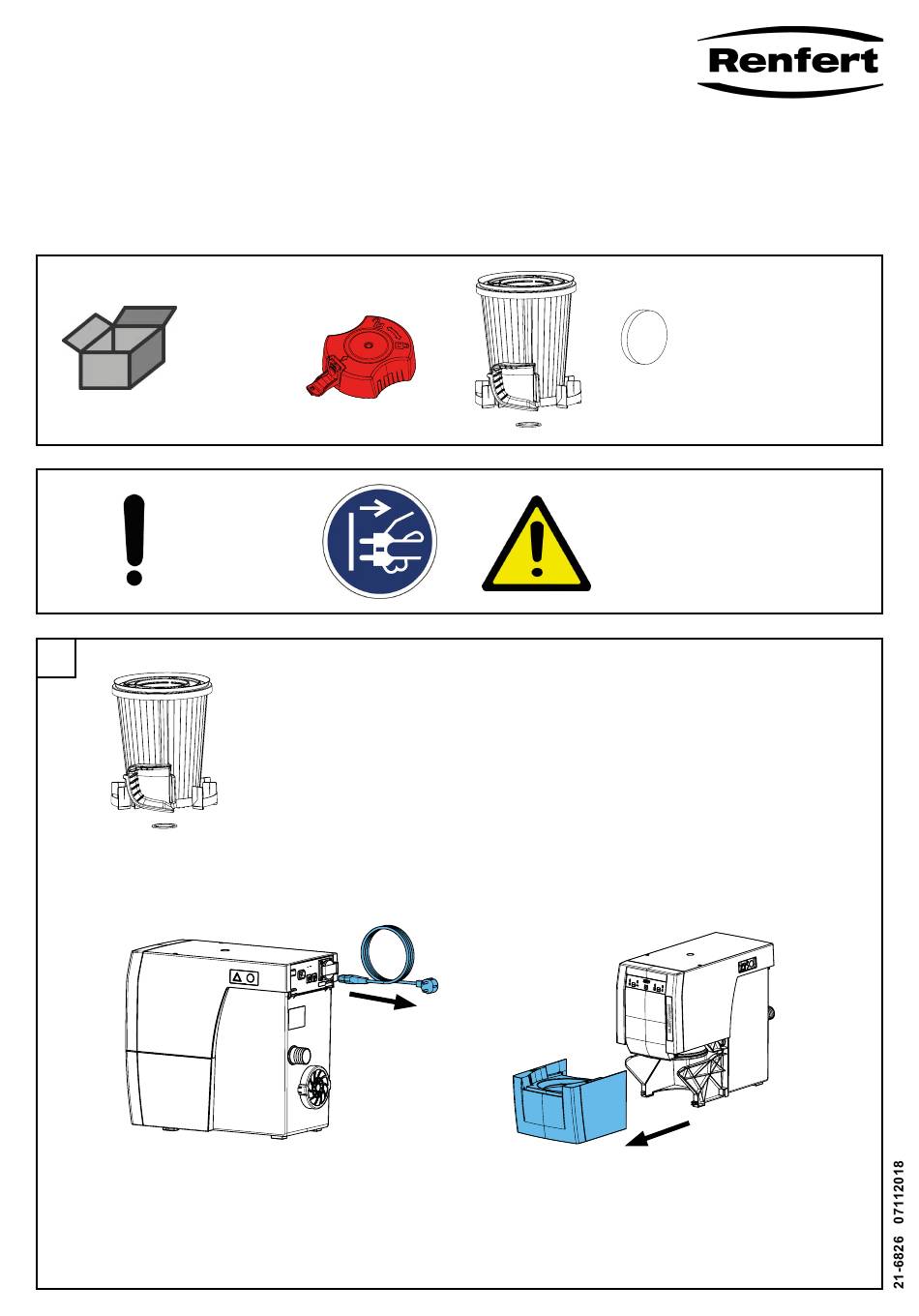 Renfert

21-6826 07112018