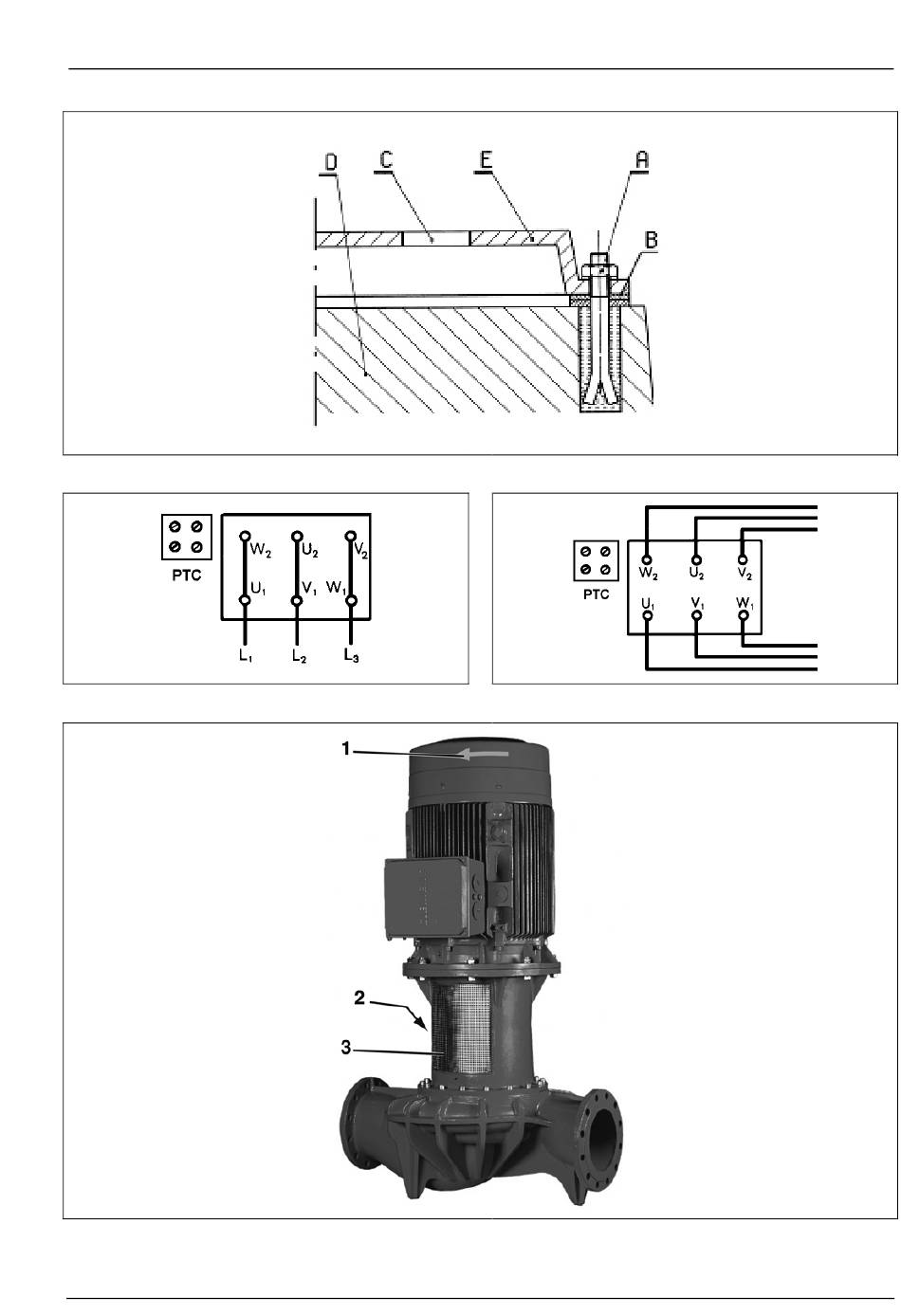 D C E A B

PTC
$W_2$ $U_2$ $V_2$
$U_1$ $V_1$ $W_1$
$L_1$ $L_2$ $L_3$

PTC
$W_2$ $U_2$ $V_2$
$U_1$ $V_1$ $W_1$

1
2
3