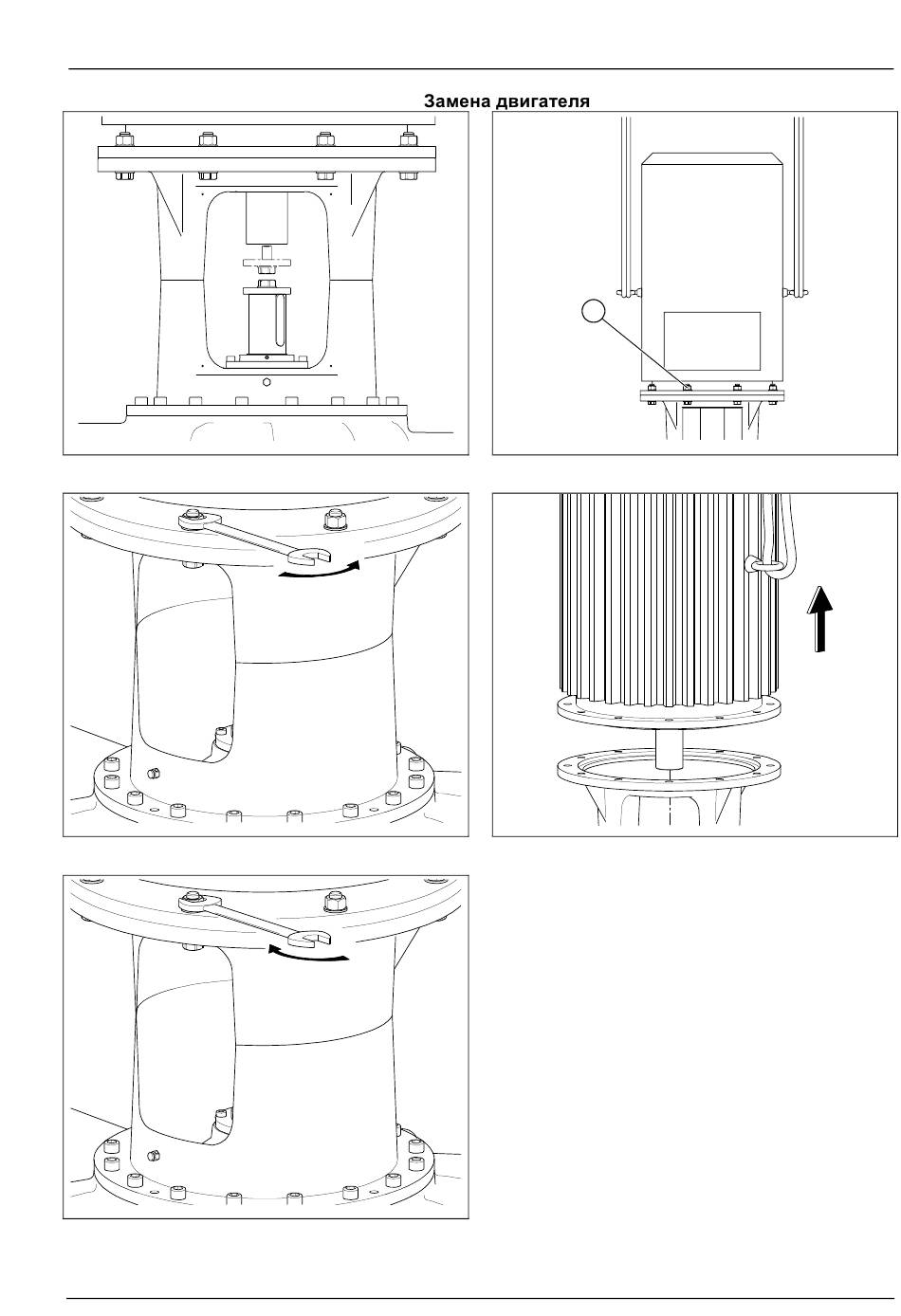 Замена двигателя