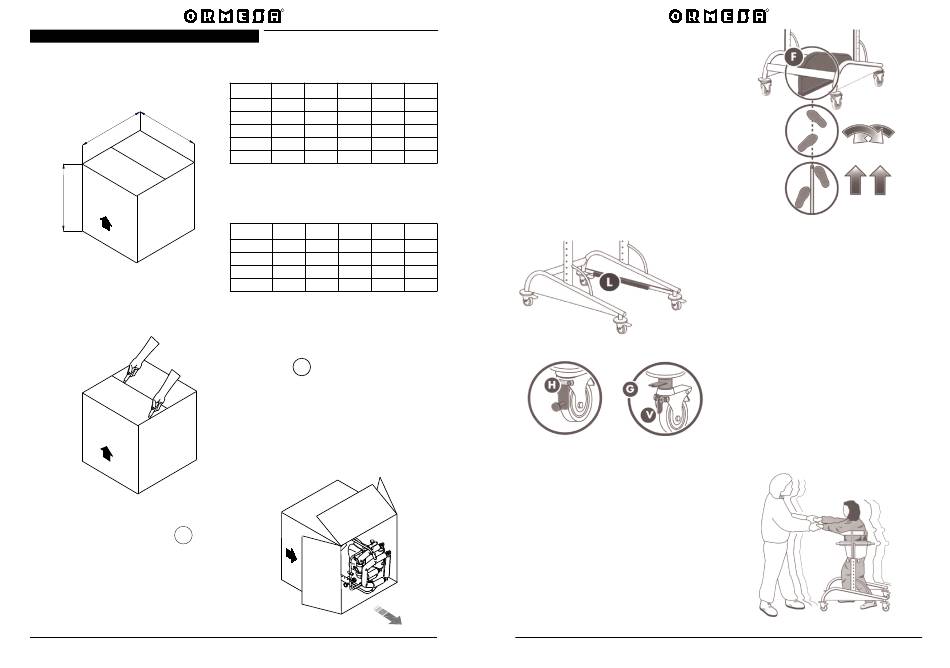 ORMESA

ORMESA

F

L

H

G

V