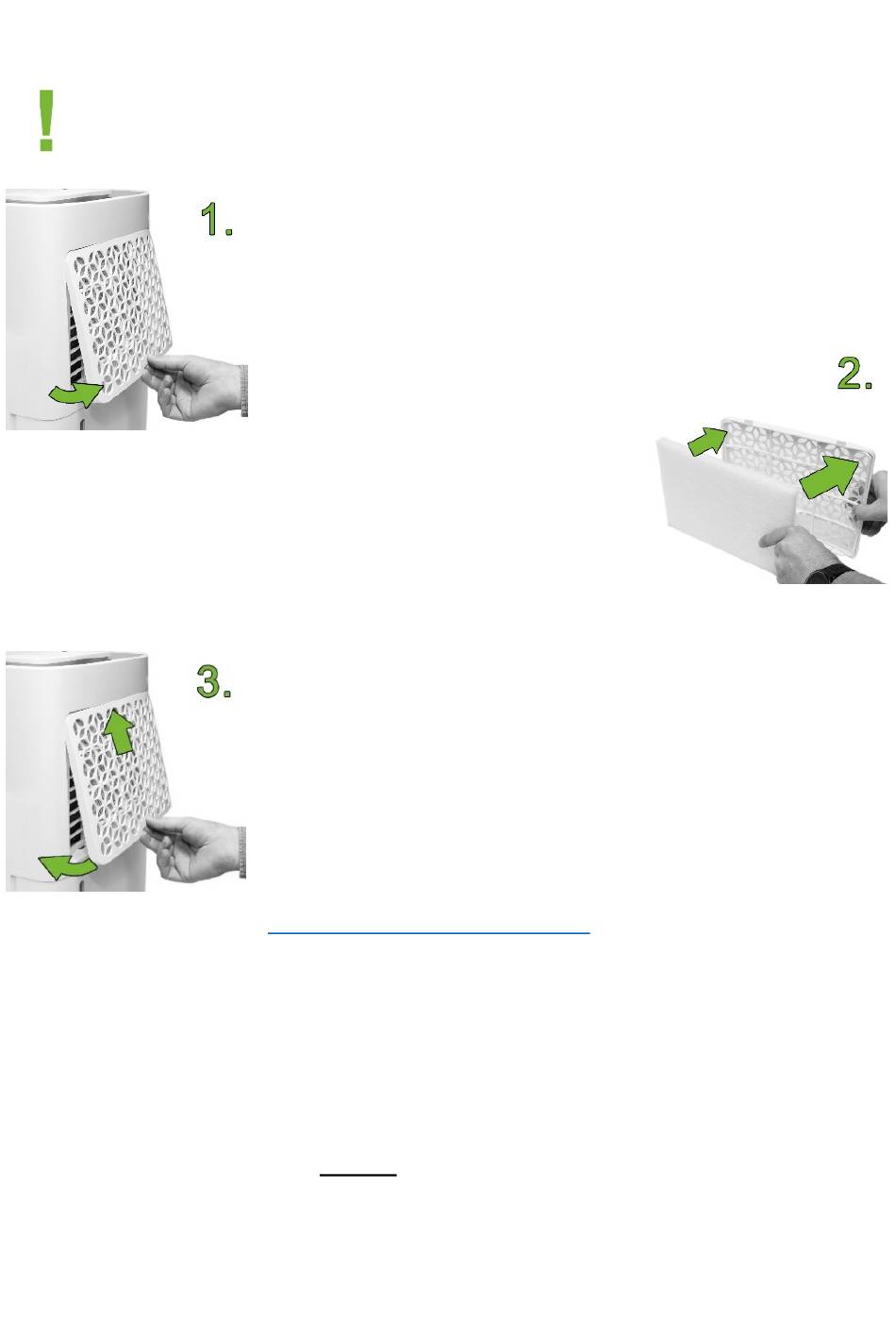 !

1.

2.

3.