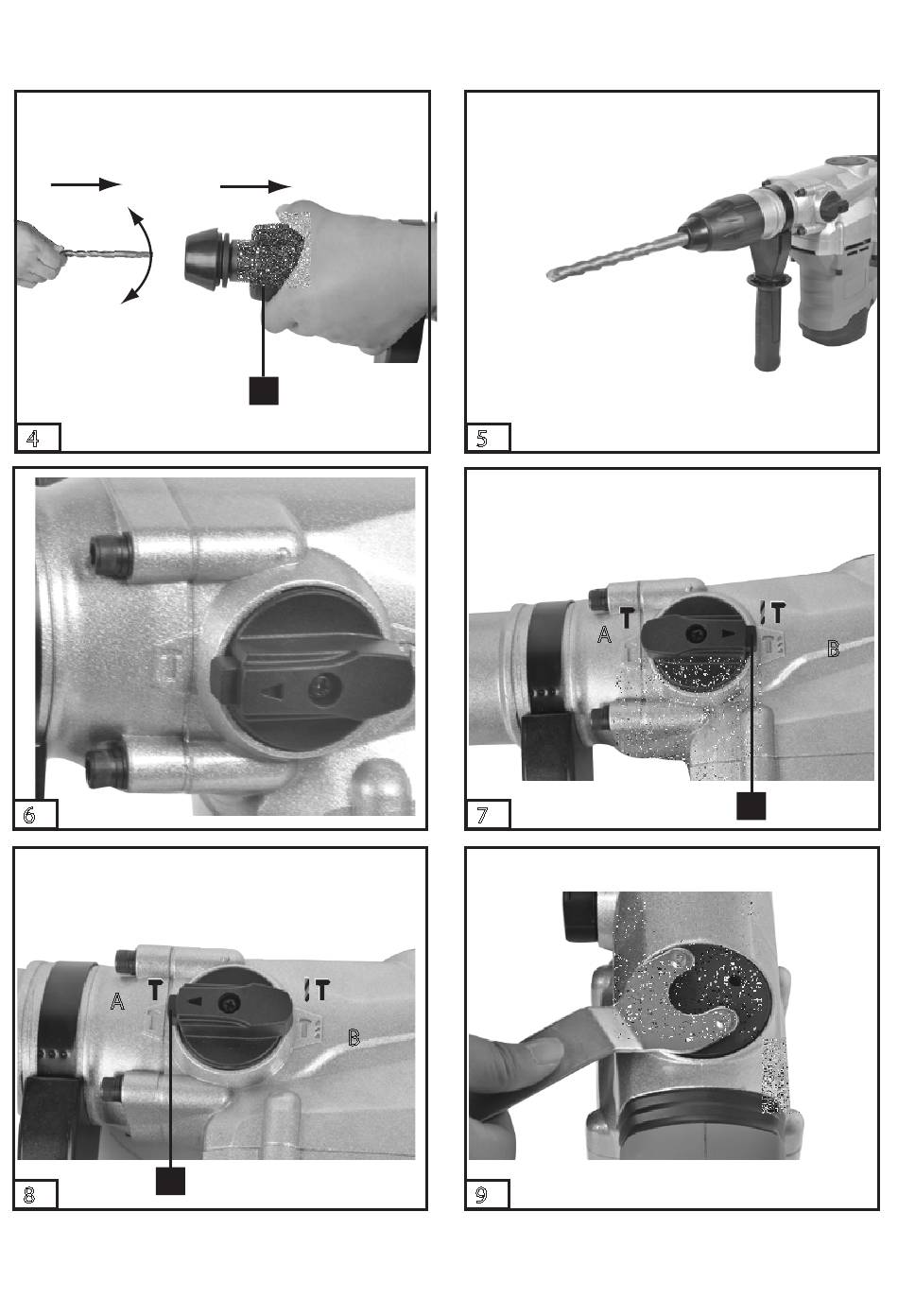 4

5

6

A

B

7

A

B

8

9