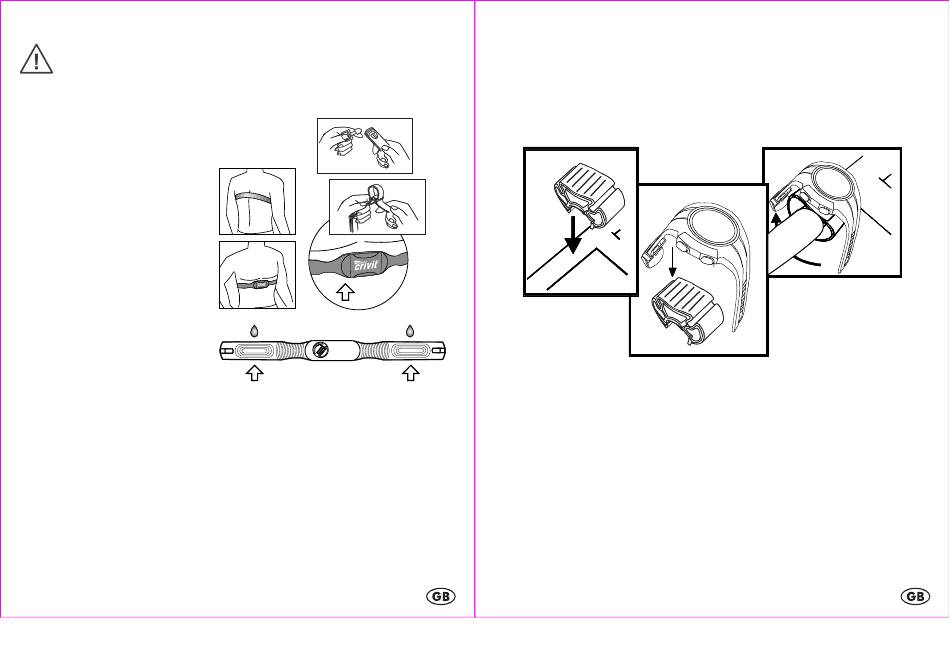 Crivit

GB

GB