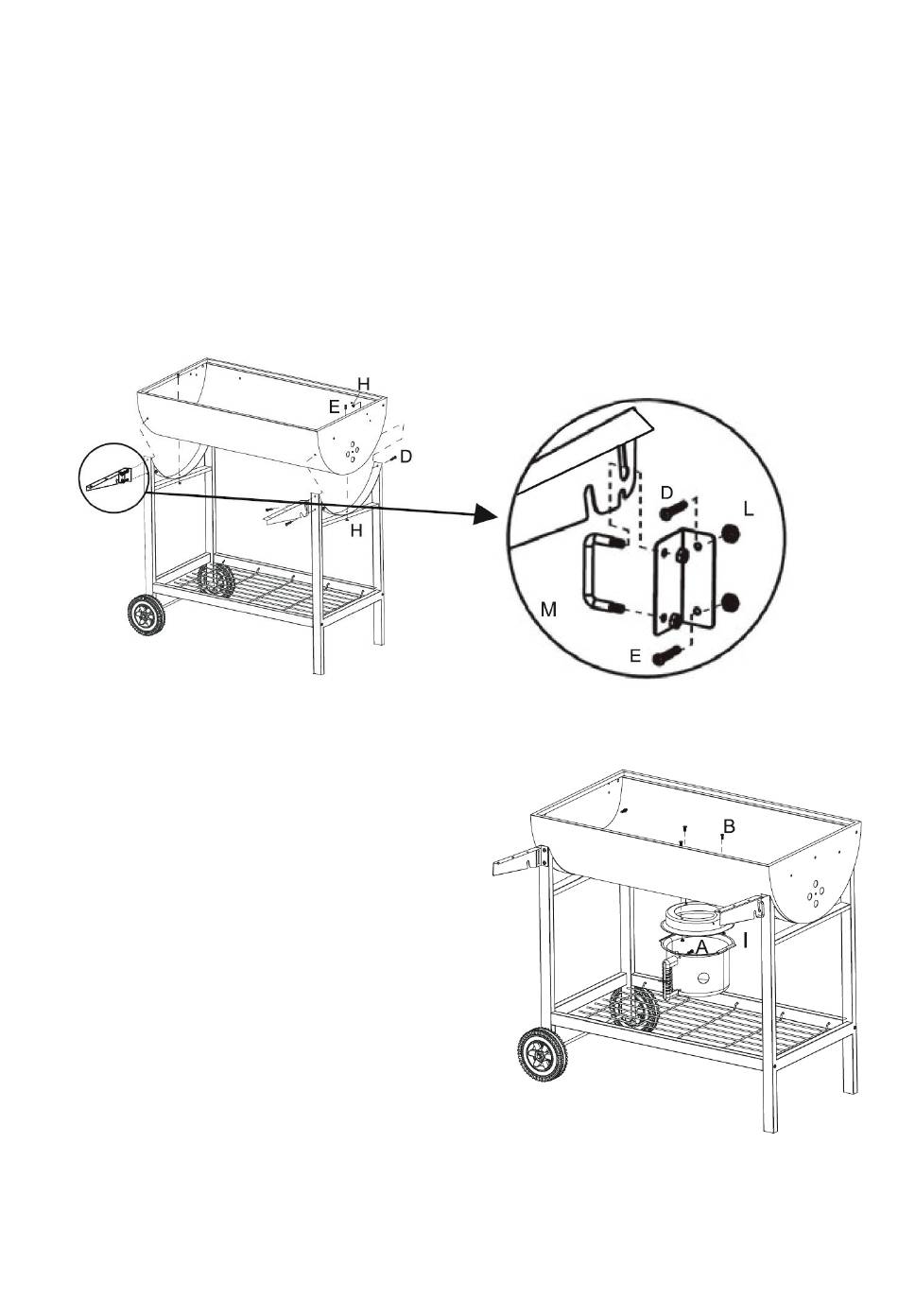 H
E
D
H
D
L
M
E
B
A
I