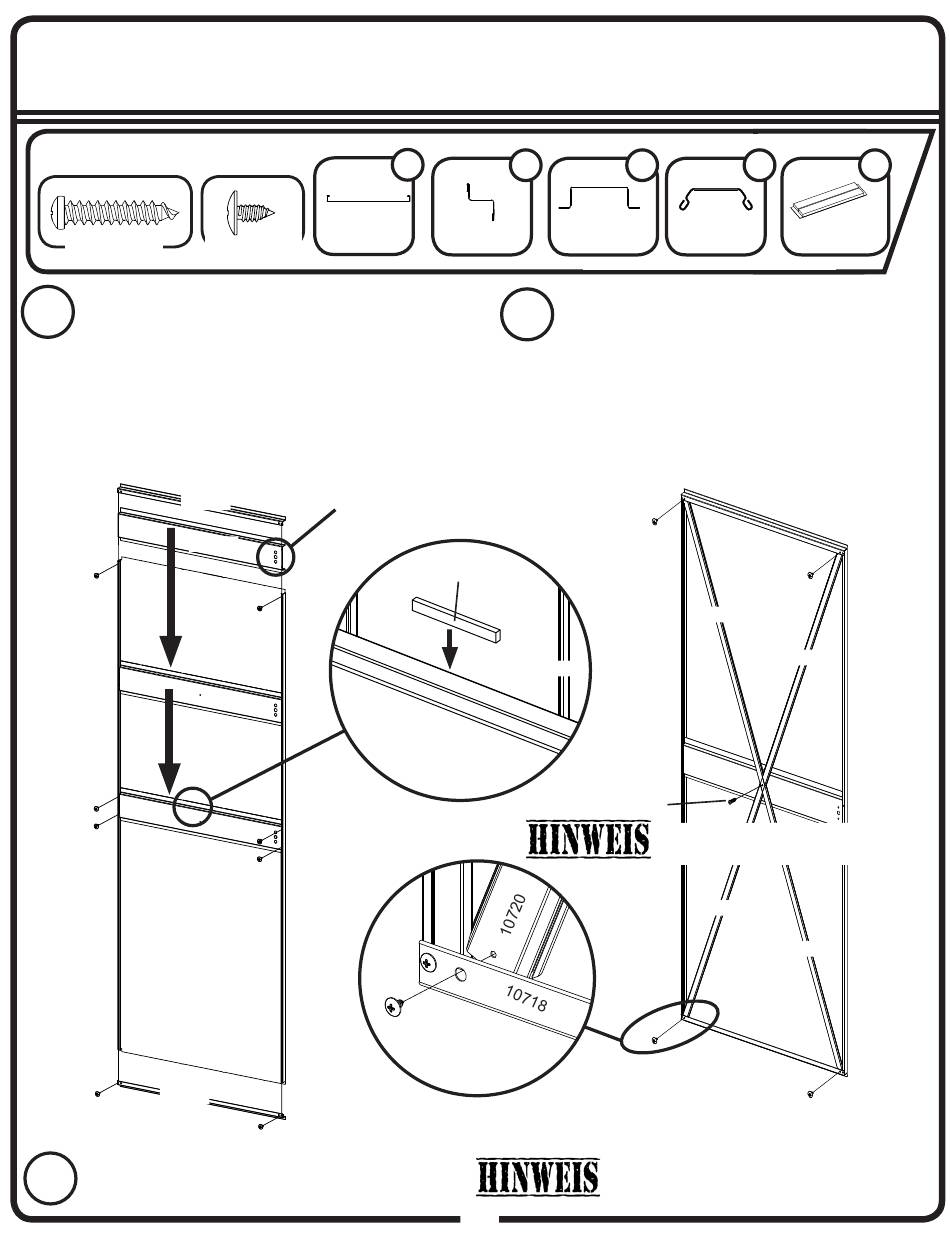 HINWEIS

10720

10718

HINWEIS