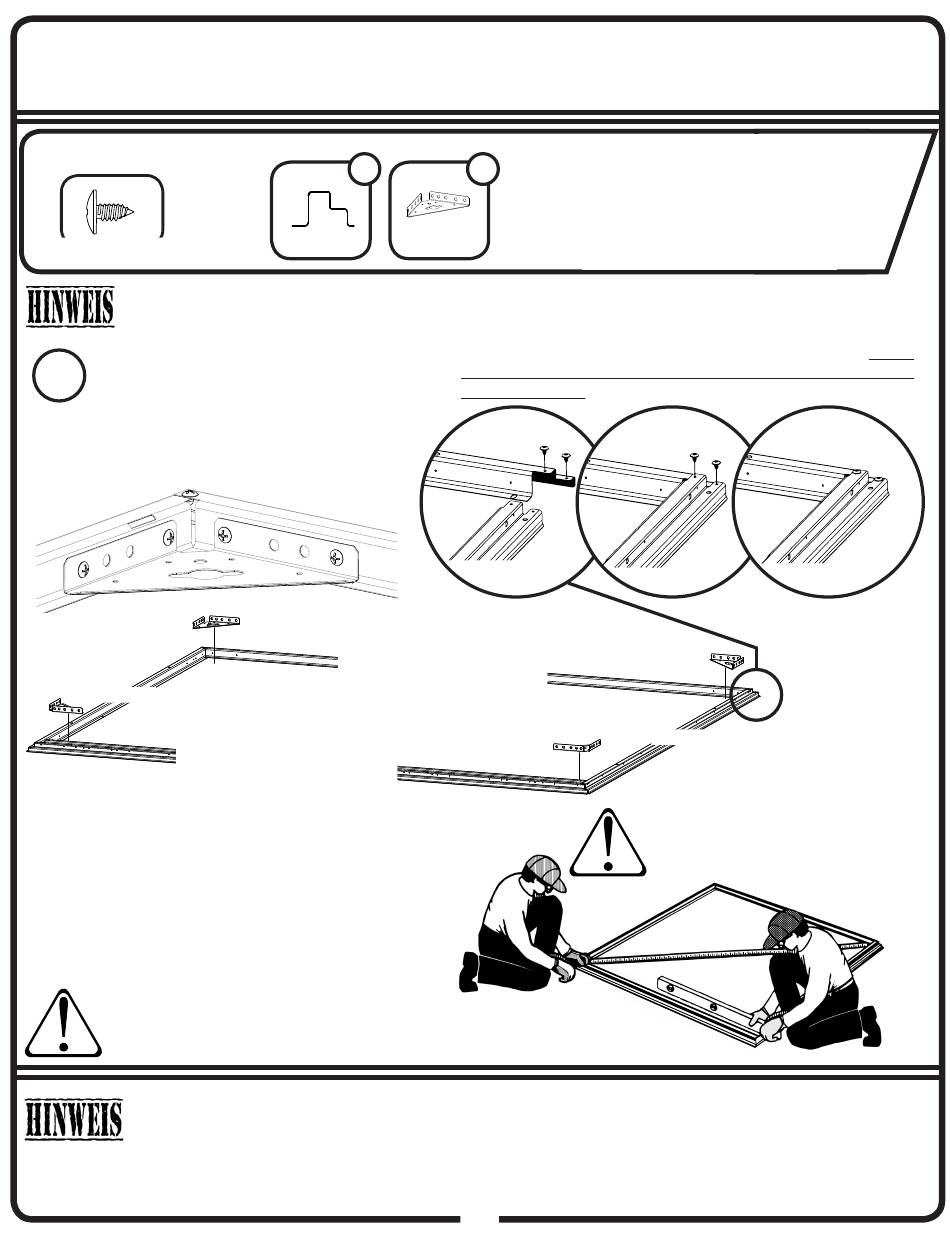 HINWEIS

HINWEIS