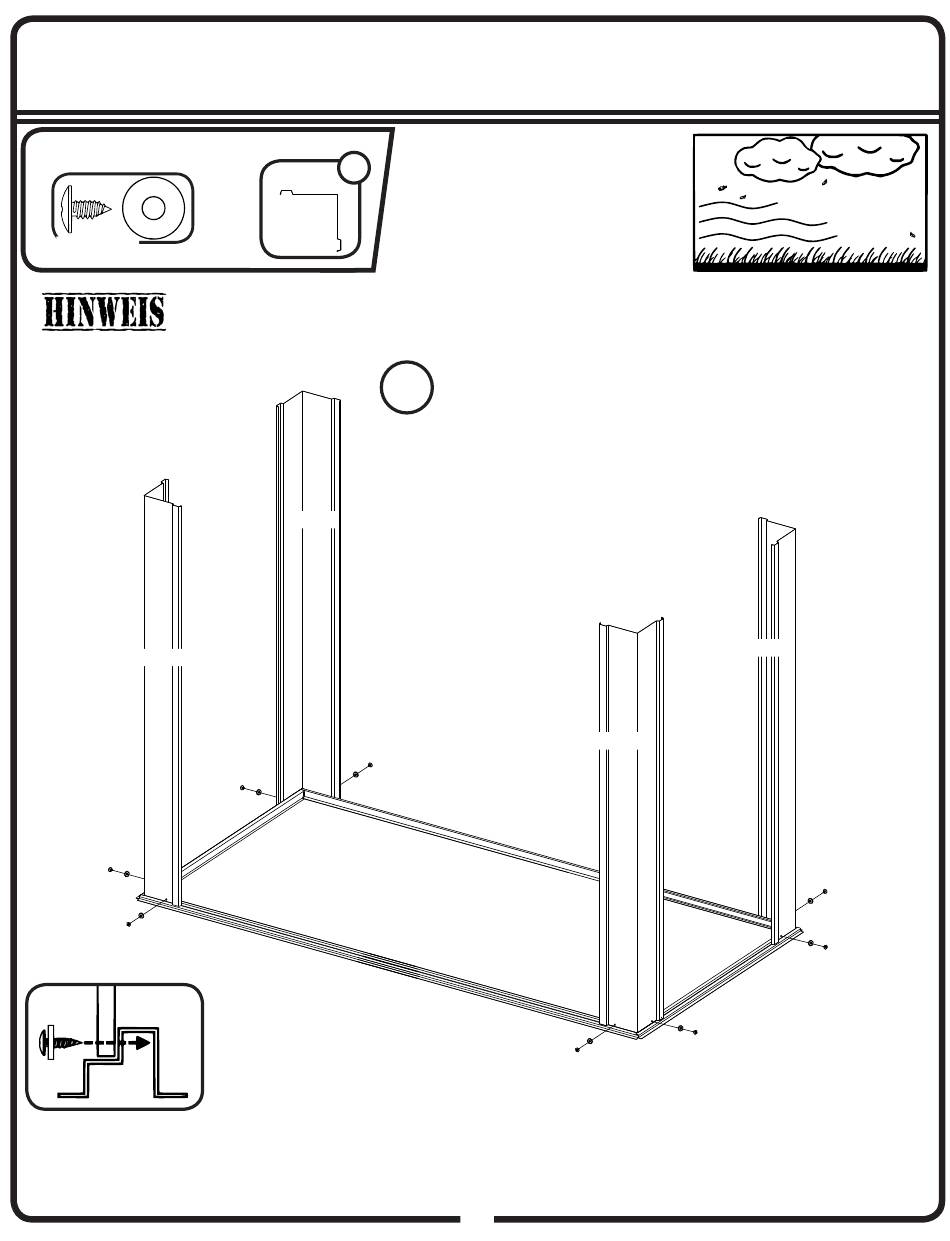 HINWEIS