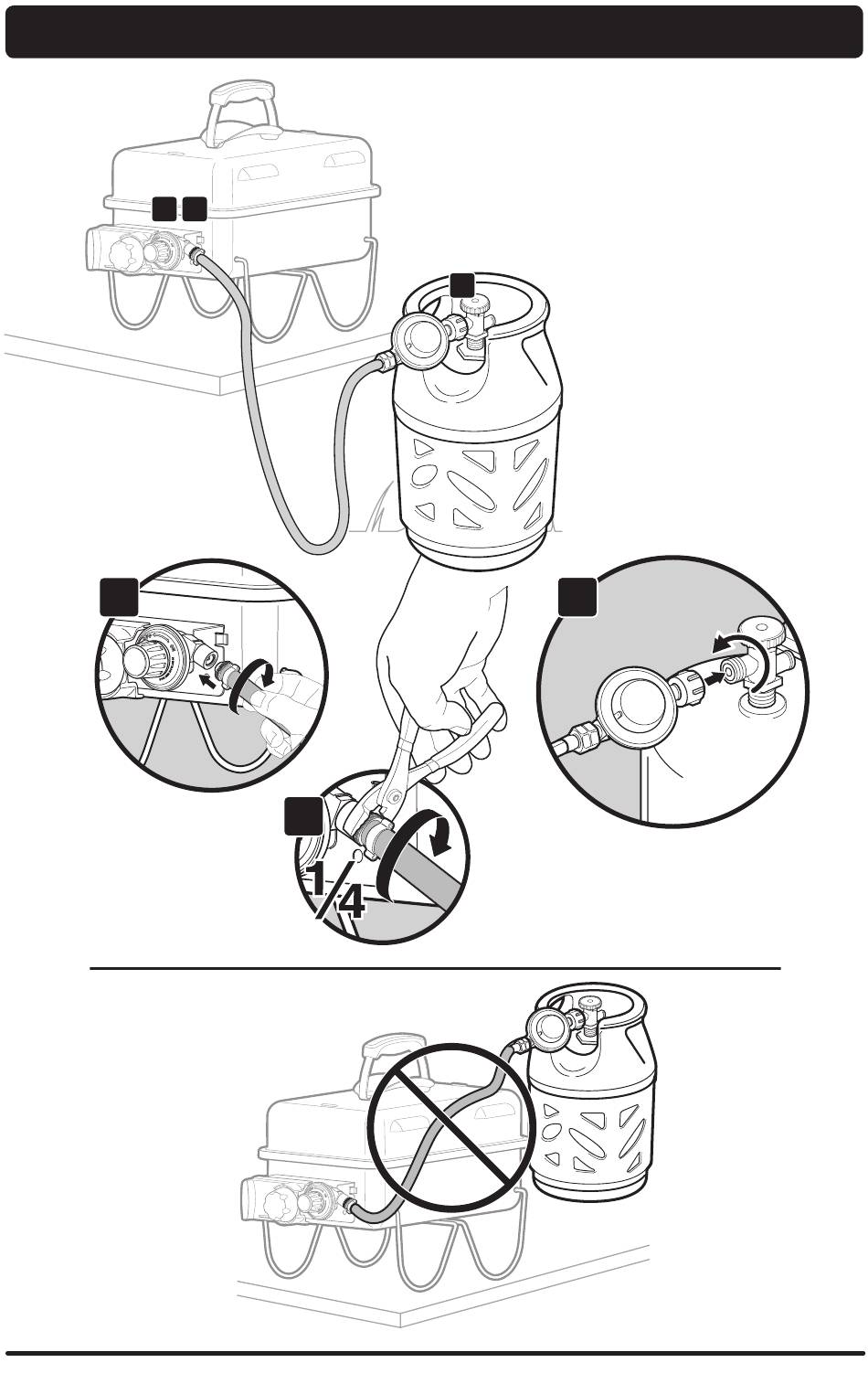 1/4