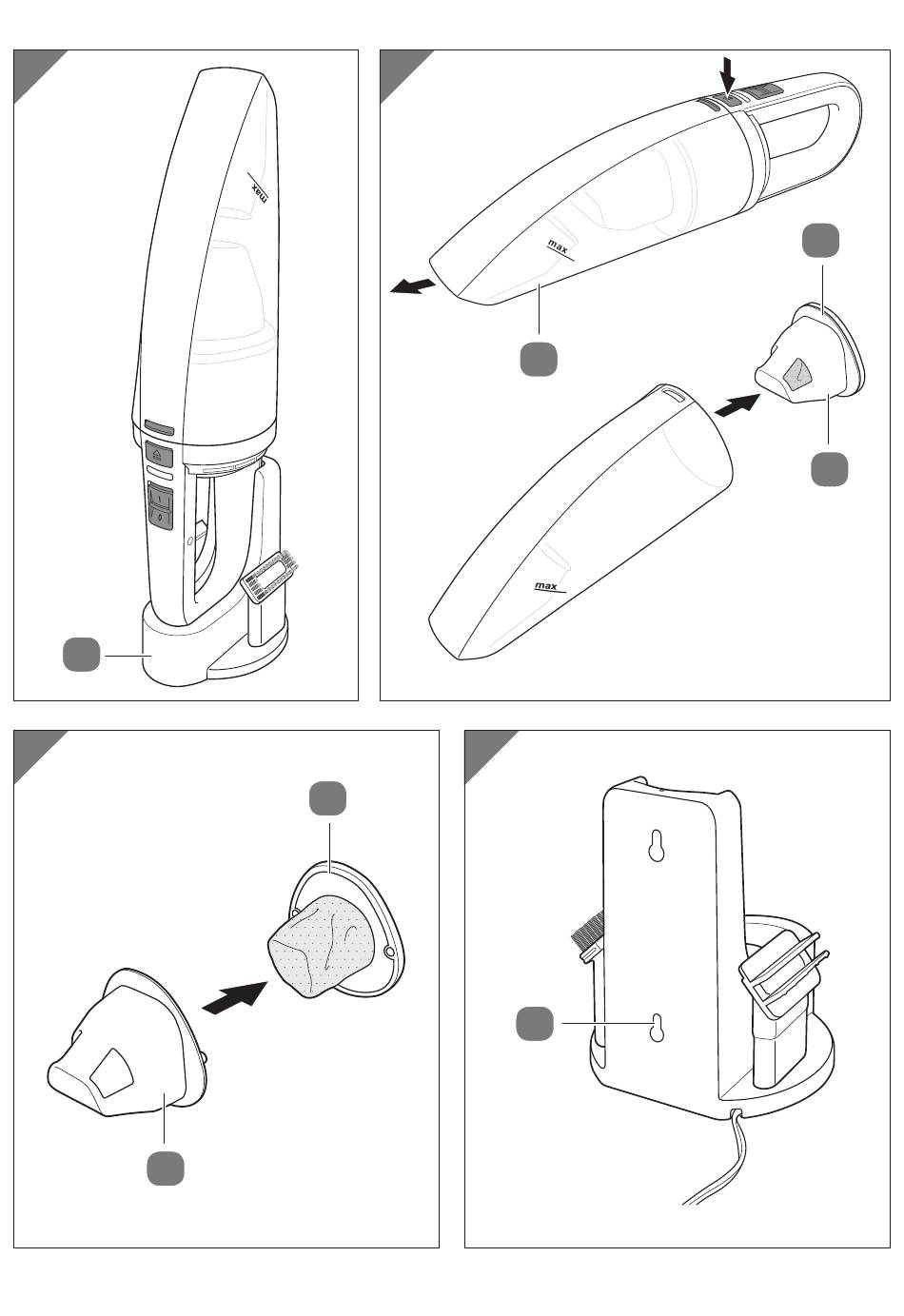 max

max

max