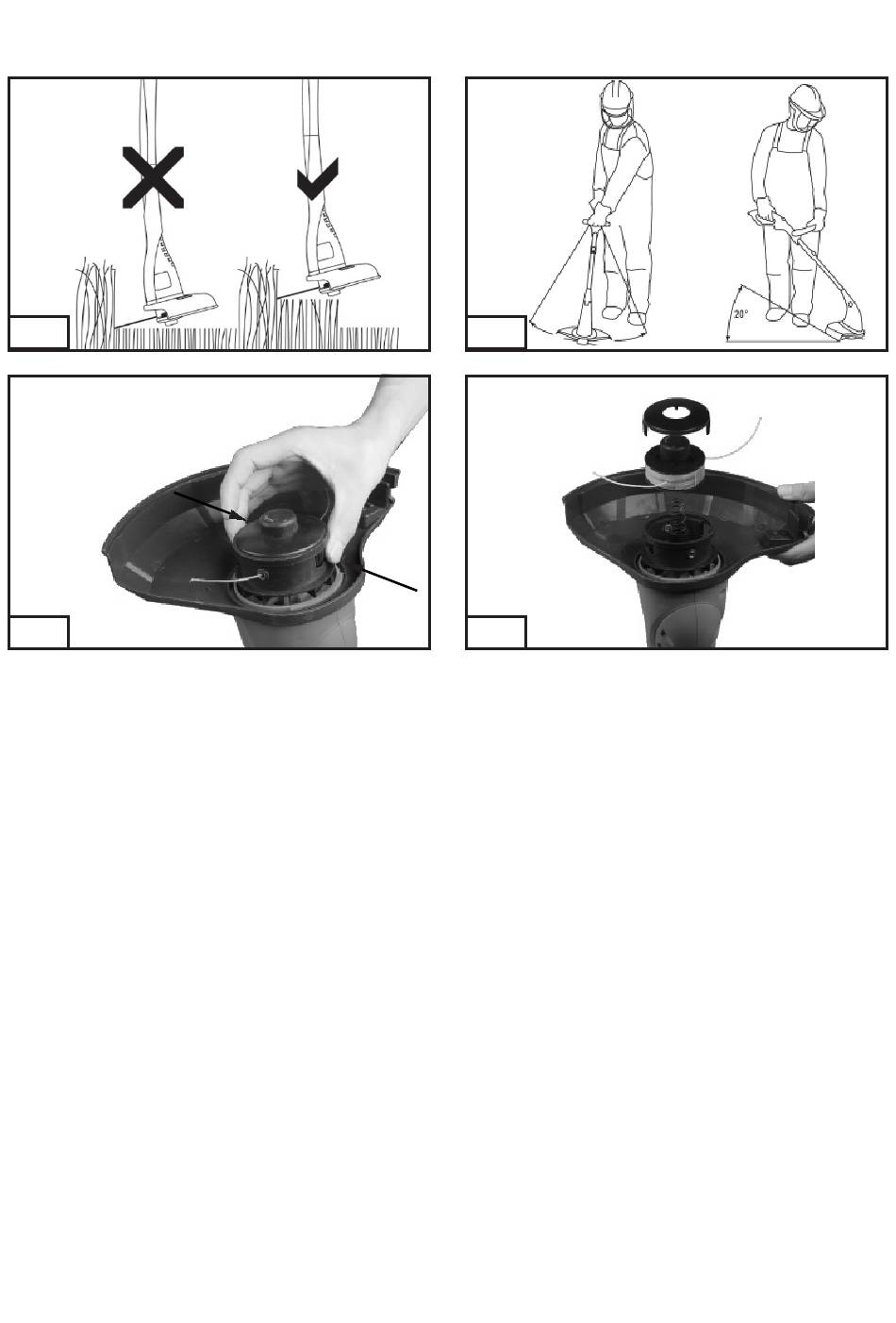 20°