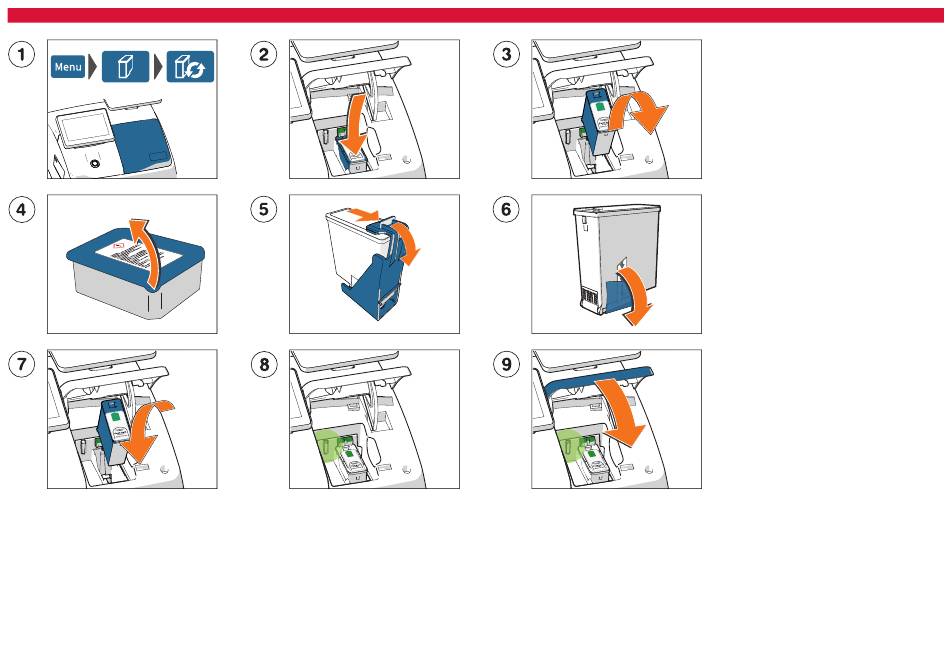 1

Menu

2

3

4

5

6

7

8

9