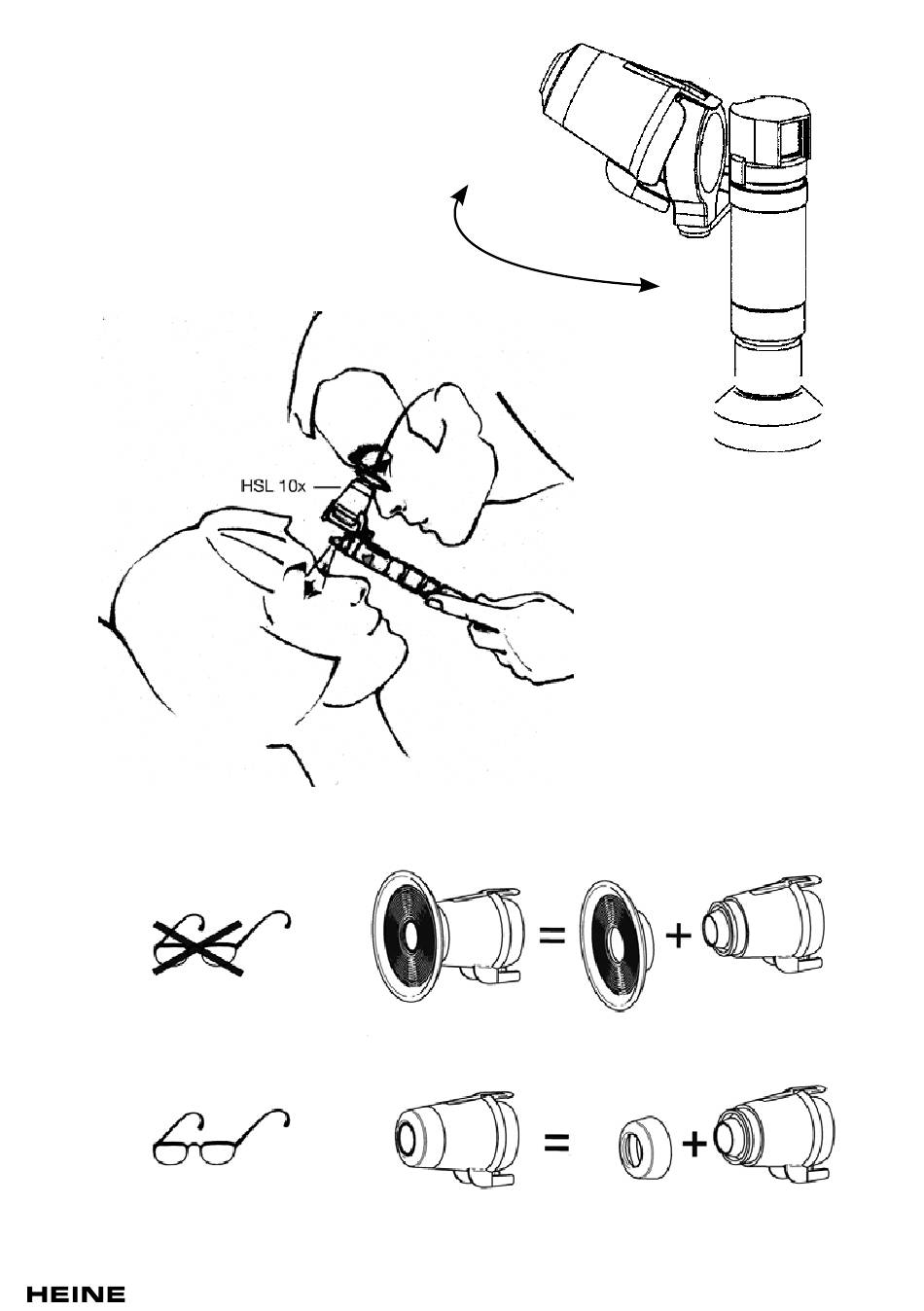 HSL 10x

=
+

=
+

HEINE