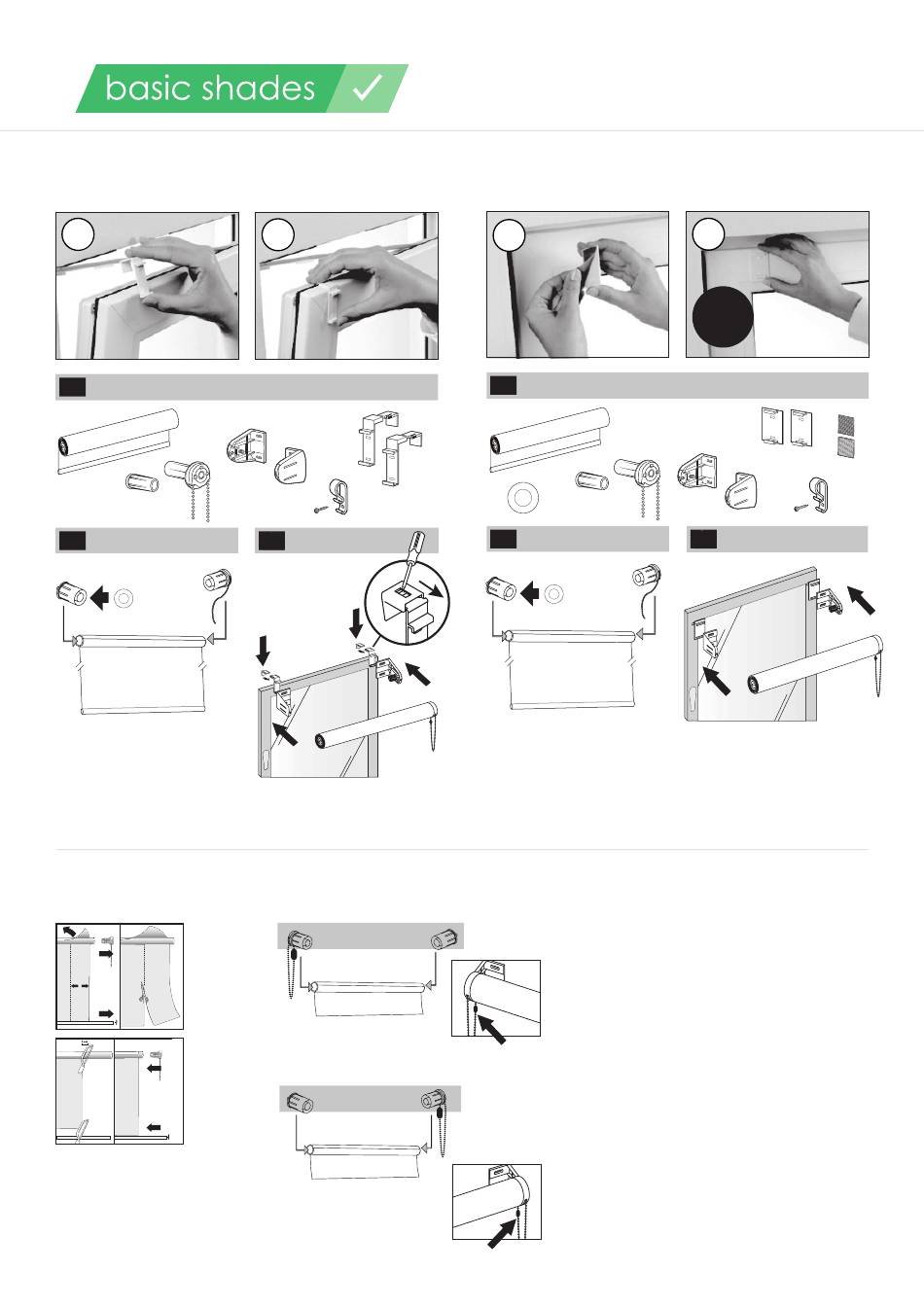 basic shades