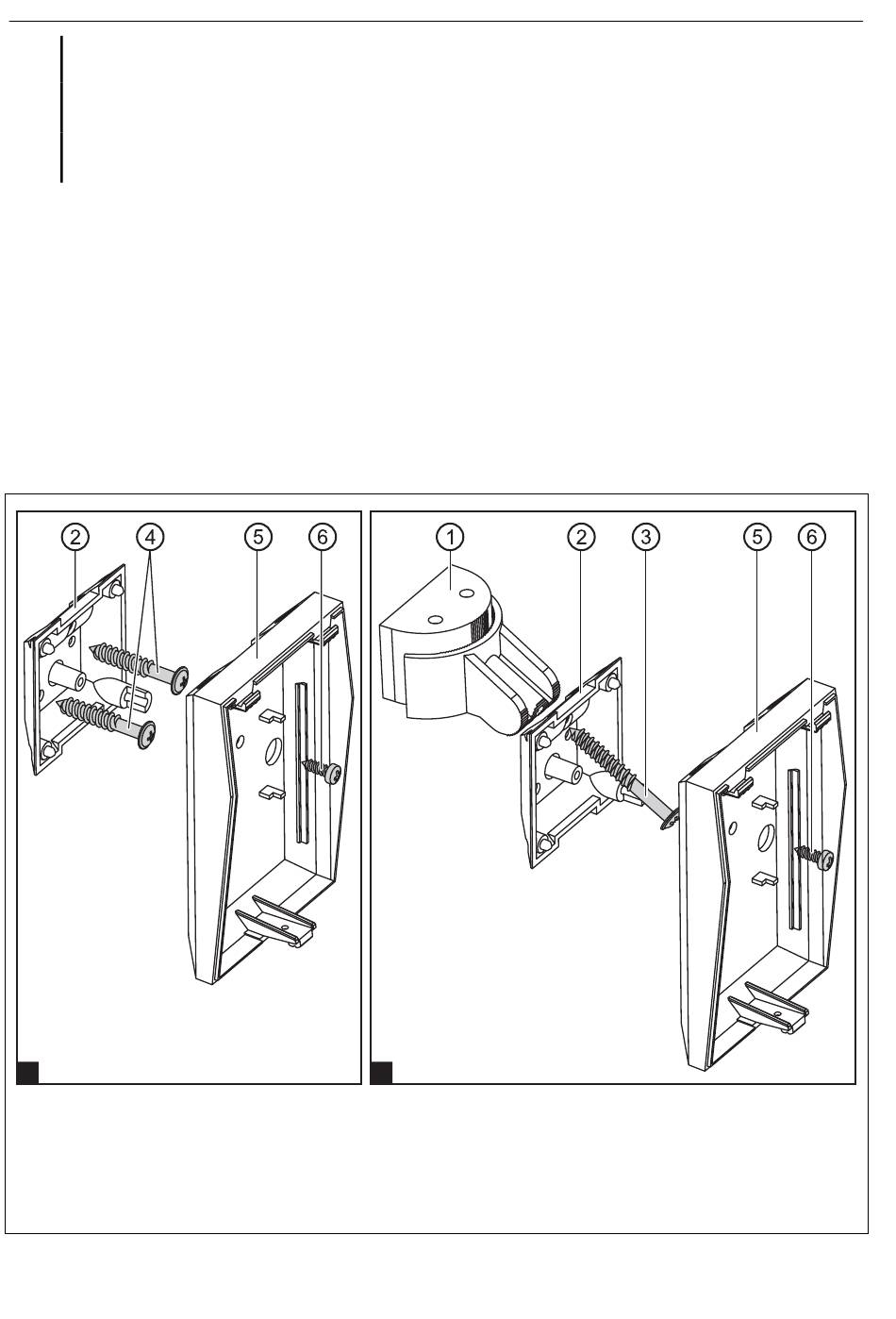 2 4 5 6

1 2 3 5 6