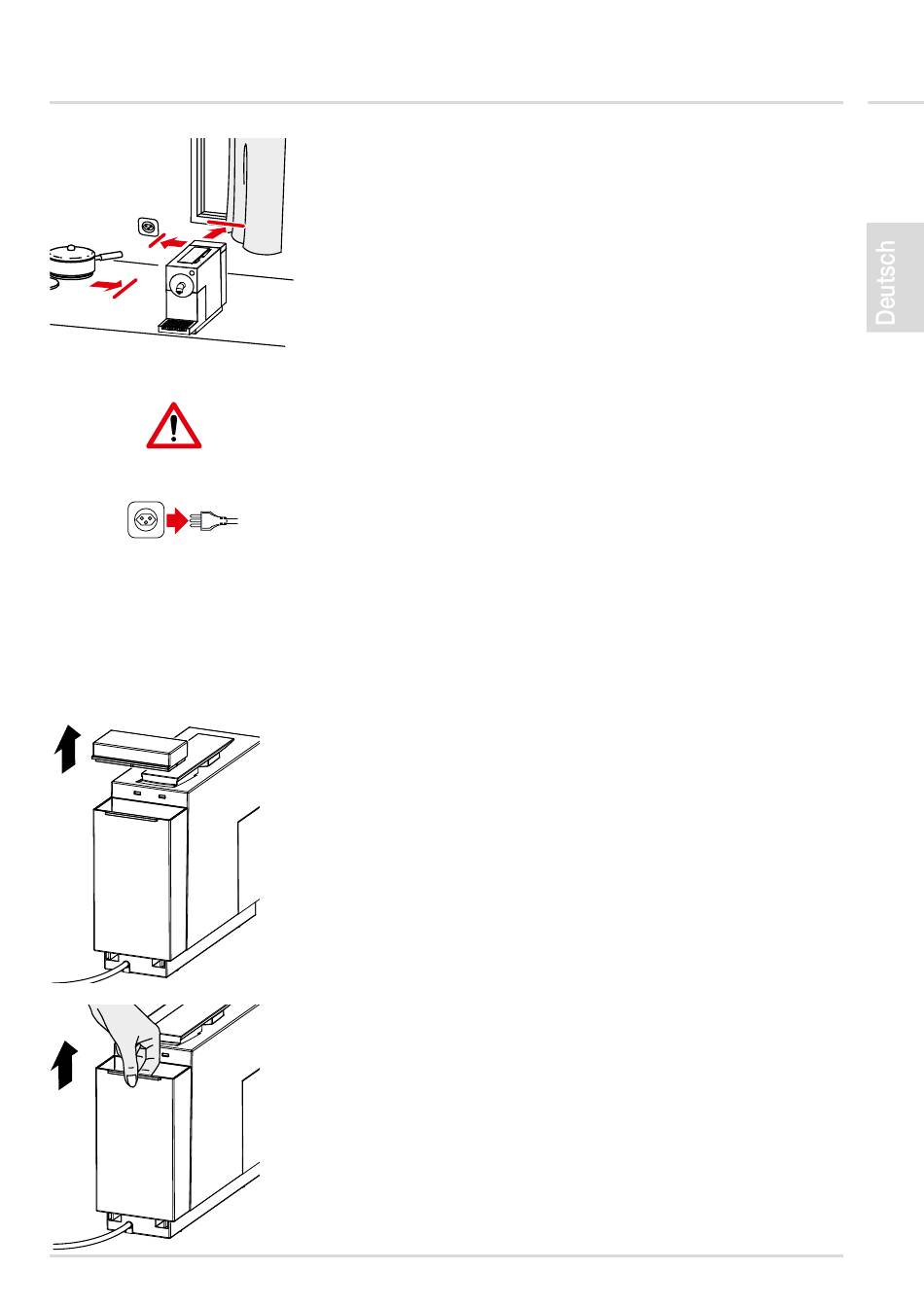 Deutsch