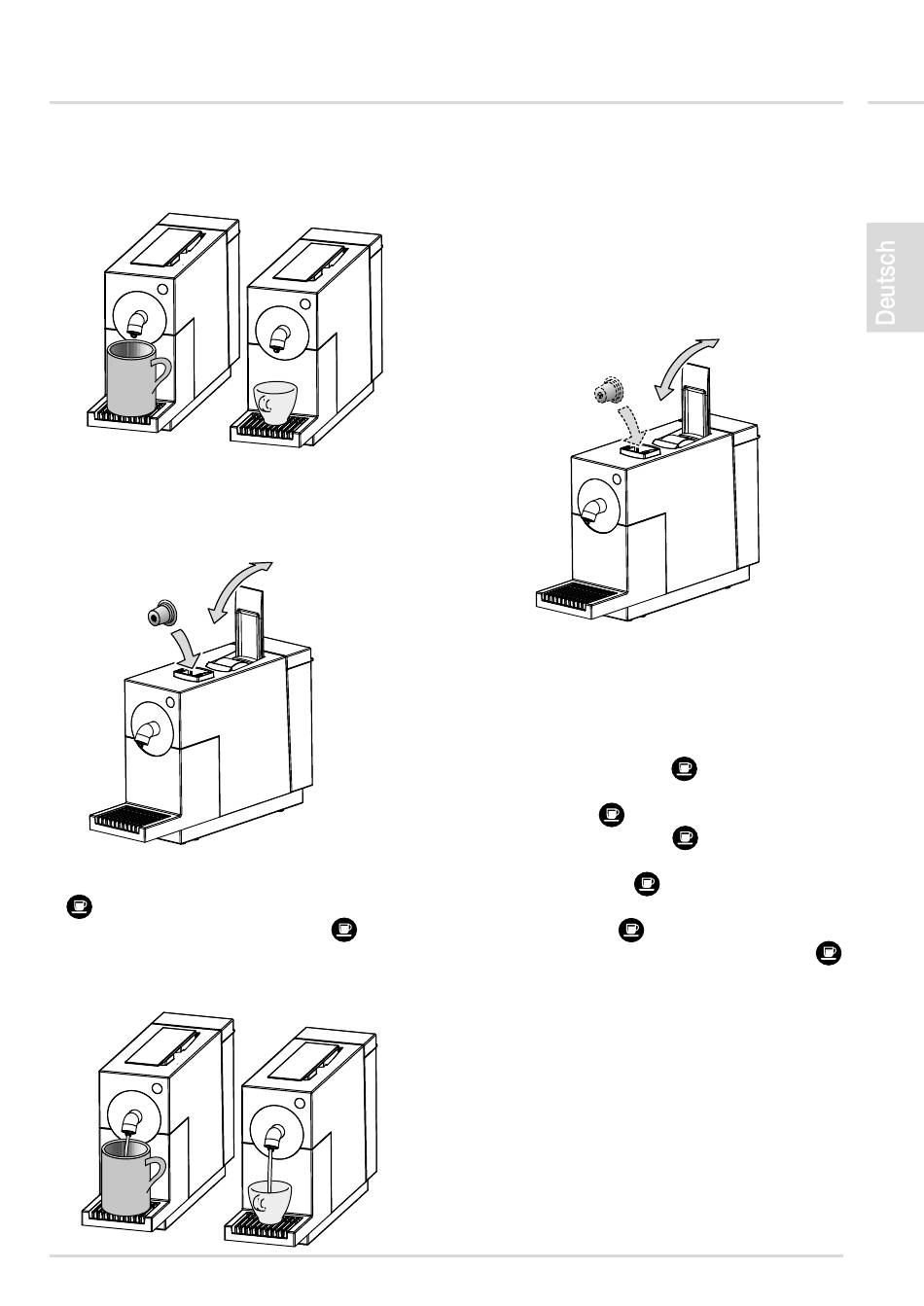 Deutsch