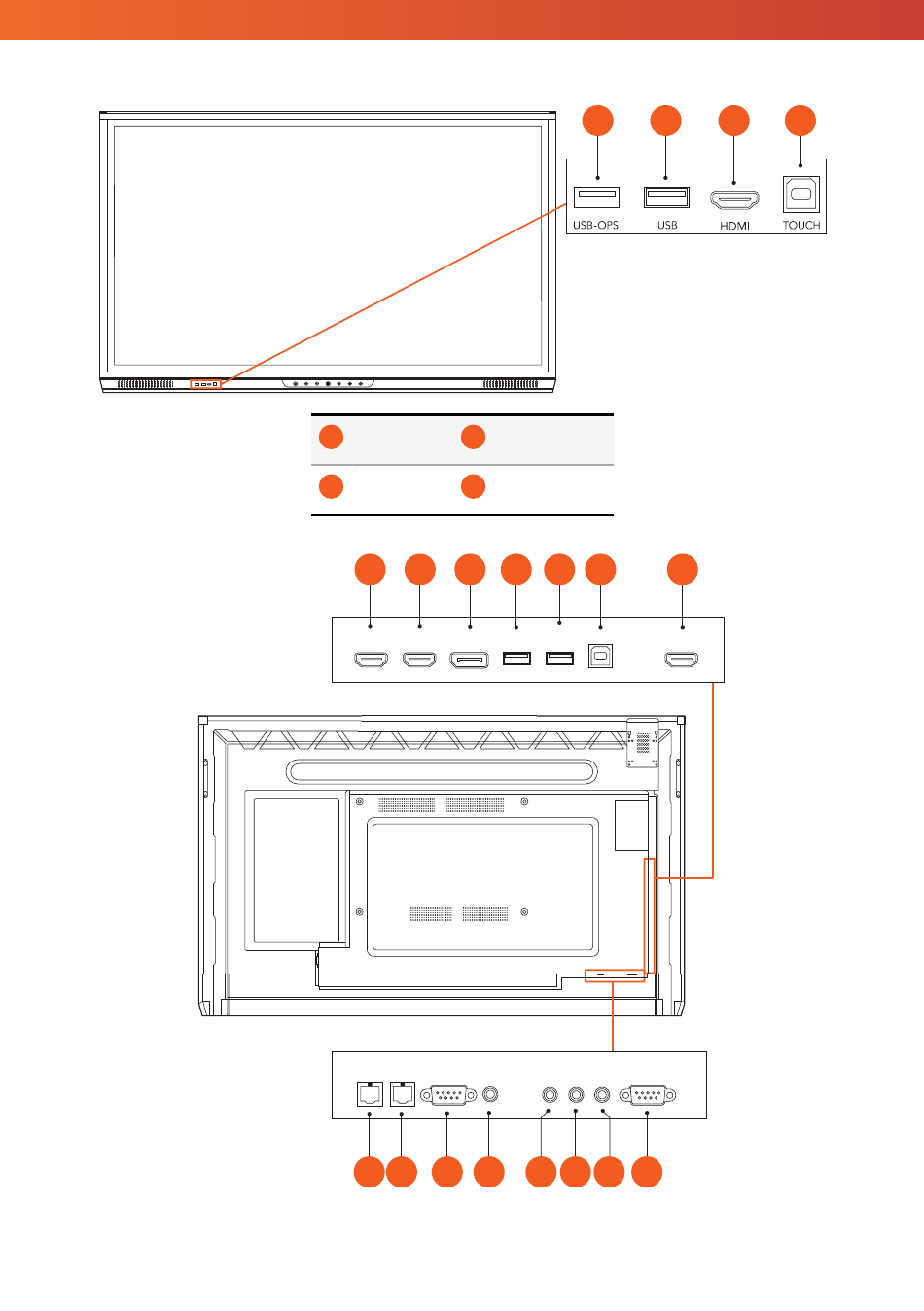 USB-OPS
USB
HDMI
TOUCH