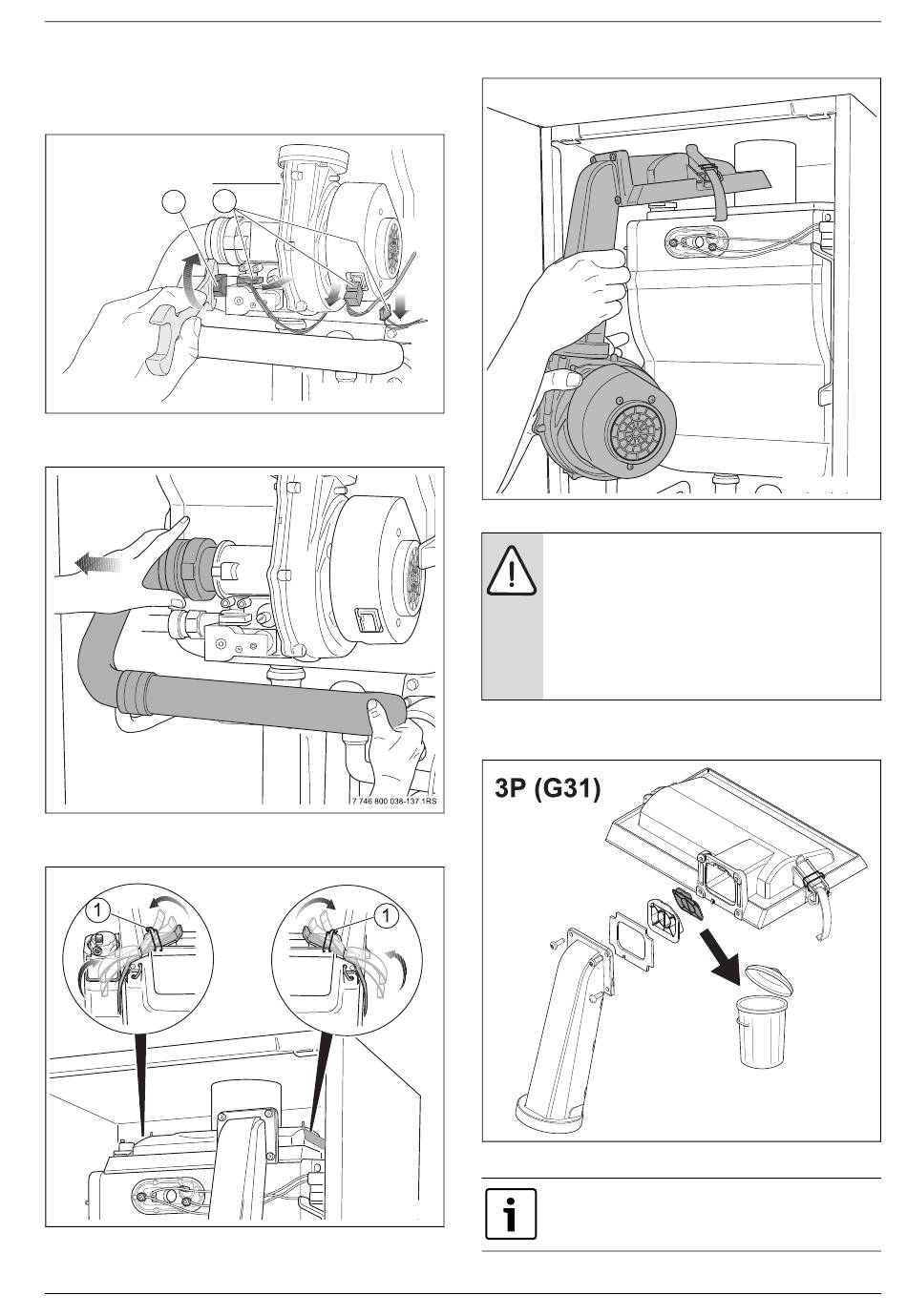 7 746 800 038-137.1RS

1

1

3P (G31)