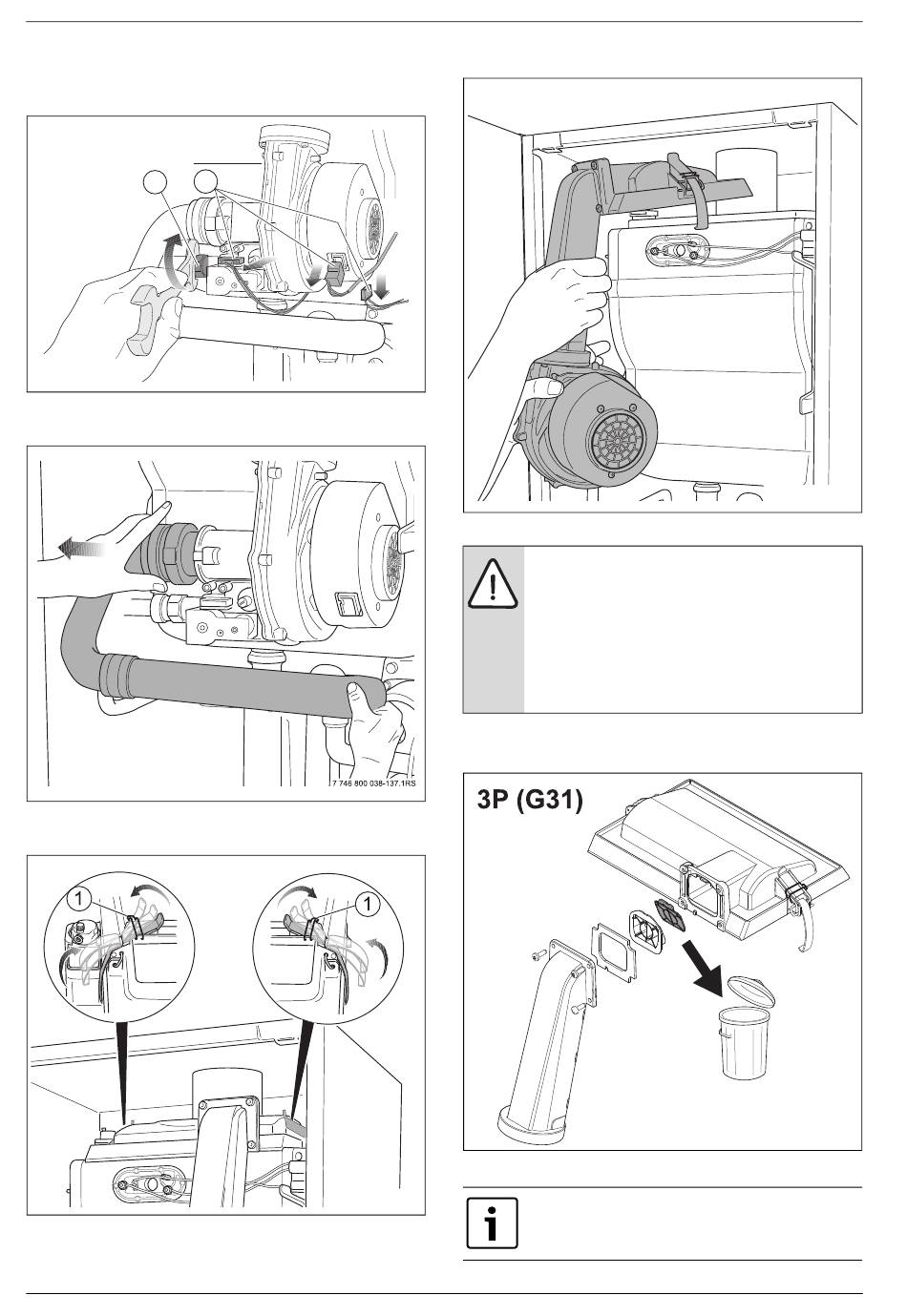 7 746 800 038-137.1RS

1

1

3P (G31)