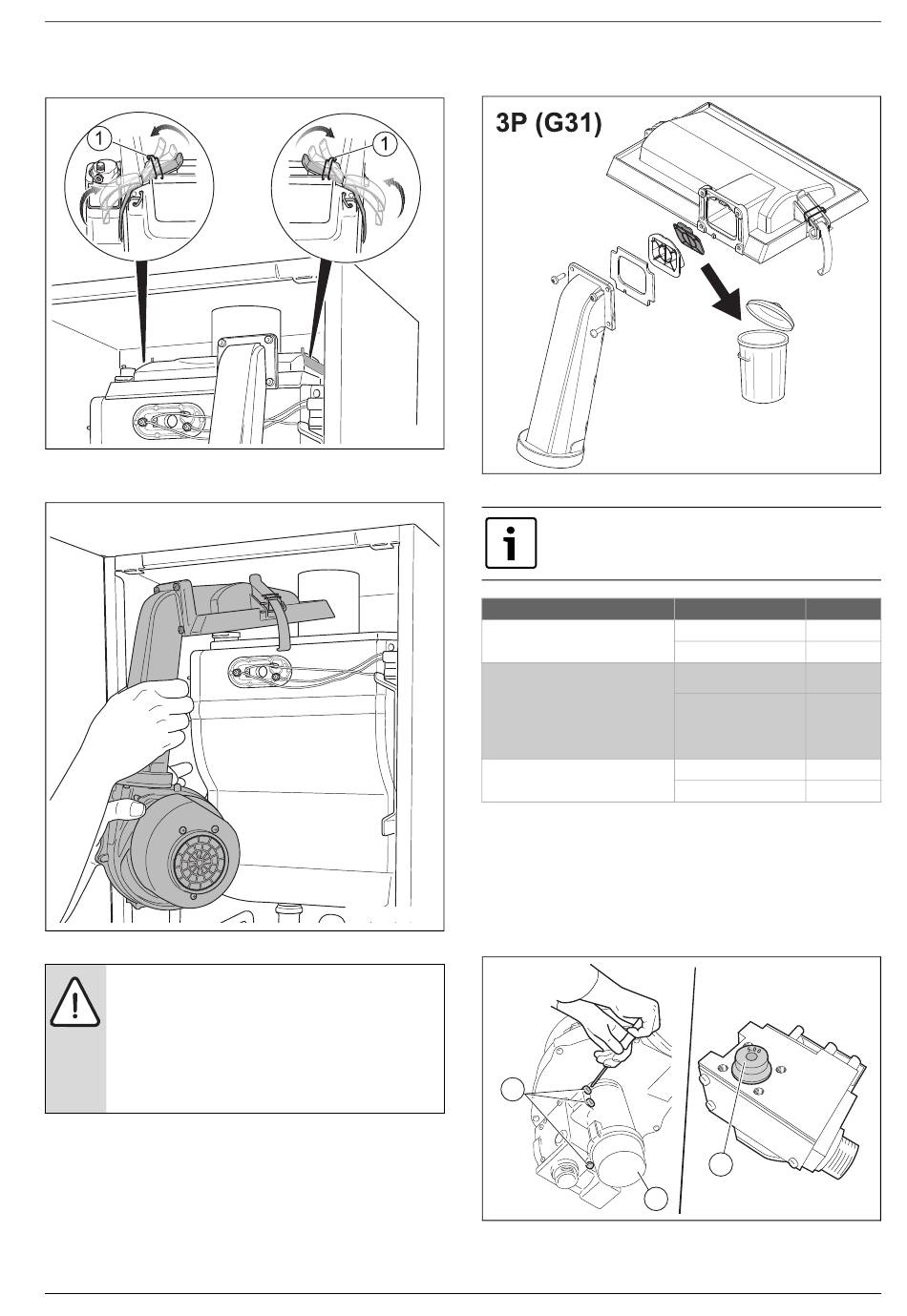 1

1

3P (G31)