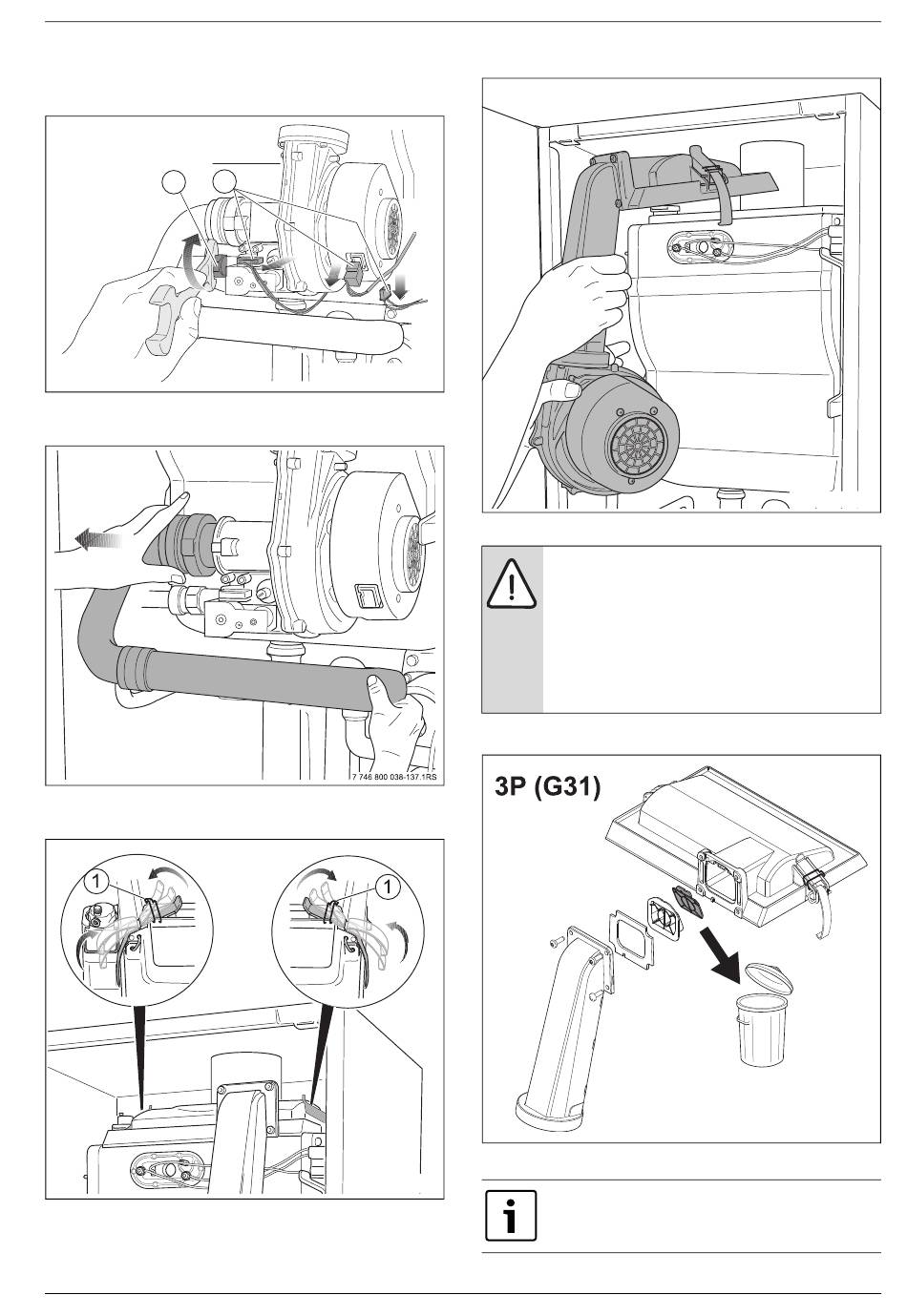 7 746 800 038-137.1RS

1

1

3P (G31)